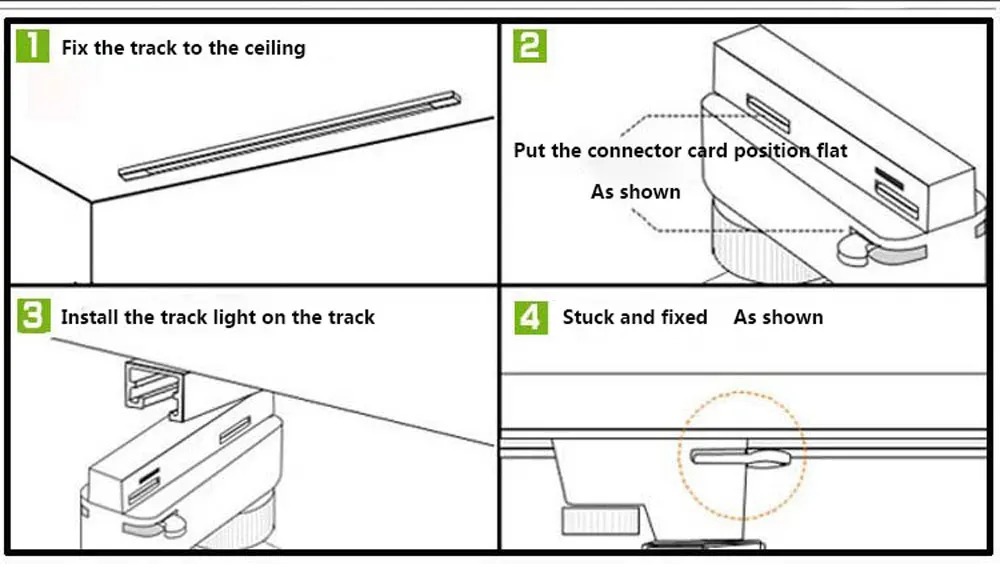 1 Fix the track to the ceiling

2 Put the connector card position flat

As shown

3 Install the track light on the track

4 Stuck and fixed As shown