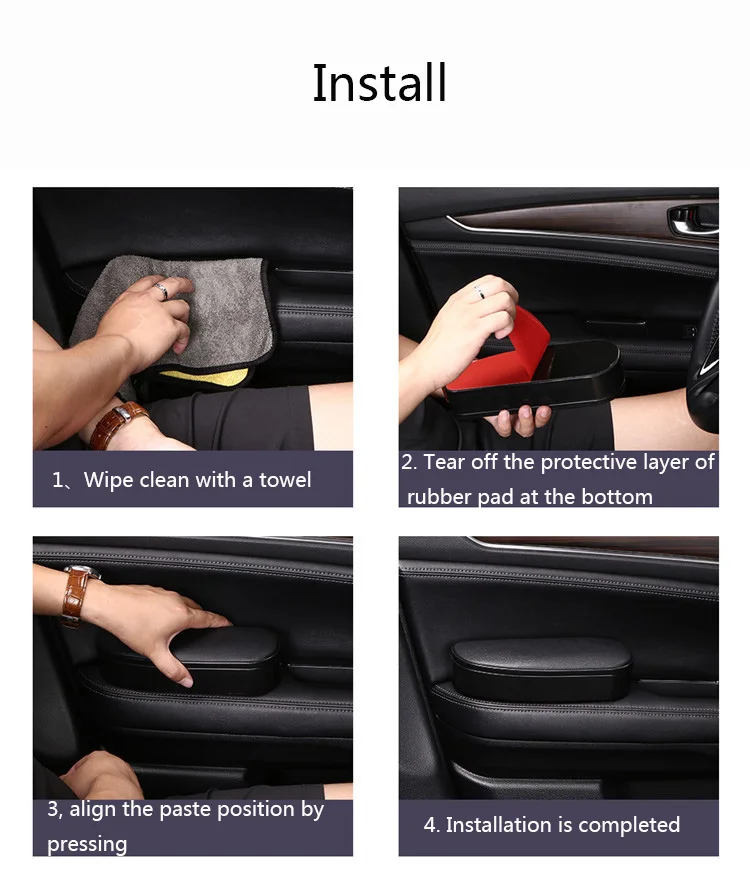 Install

1、Wipe clean with a towel

2. Tear off the protective layer of rubber pad at the bottom

3, align the paste position by pressing

4. Installation is completed