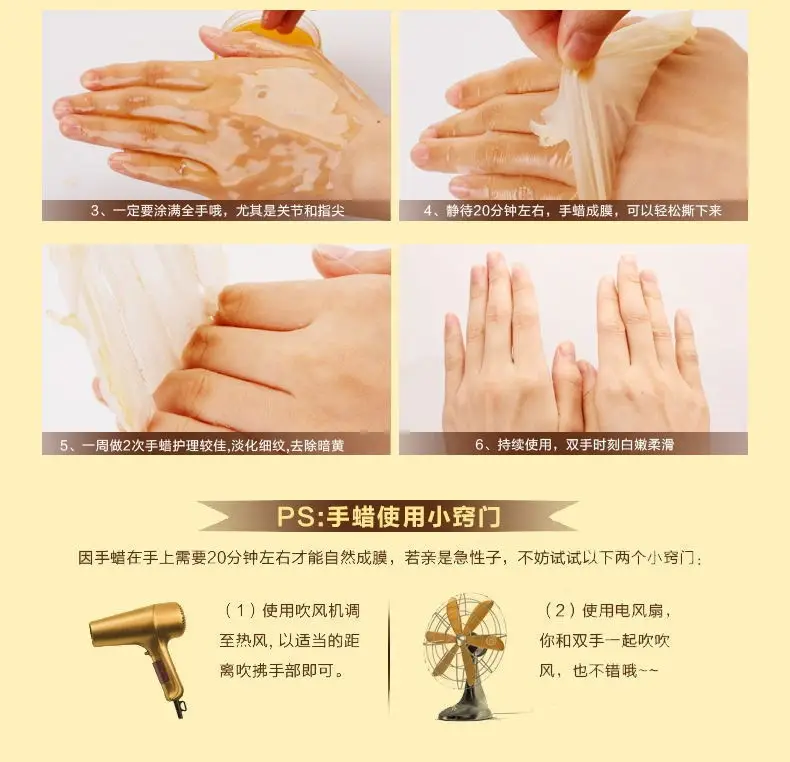 3、一定要涂满全手哦，尤其是关节和指尖

4、静待20分钟左右，手蜡成膜，可以轻松撕下来

5、一周做2次手蜡护理较佳,淡化细纹,去除暗黄

6、持续使用，双手时刻白嫩柔滑

PS:手蜡使用小窍门

因手蜡在手上需要20分钟左右才能自然成膜，若亲是急性子，不妨试试以下两个小窍门：

（1）使用吹风机调至热风，以适当的距离吹拂手部即可。

（2）使用电风扇，你和双手一起吹吹风，也不错哦~~