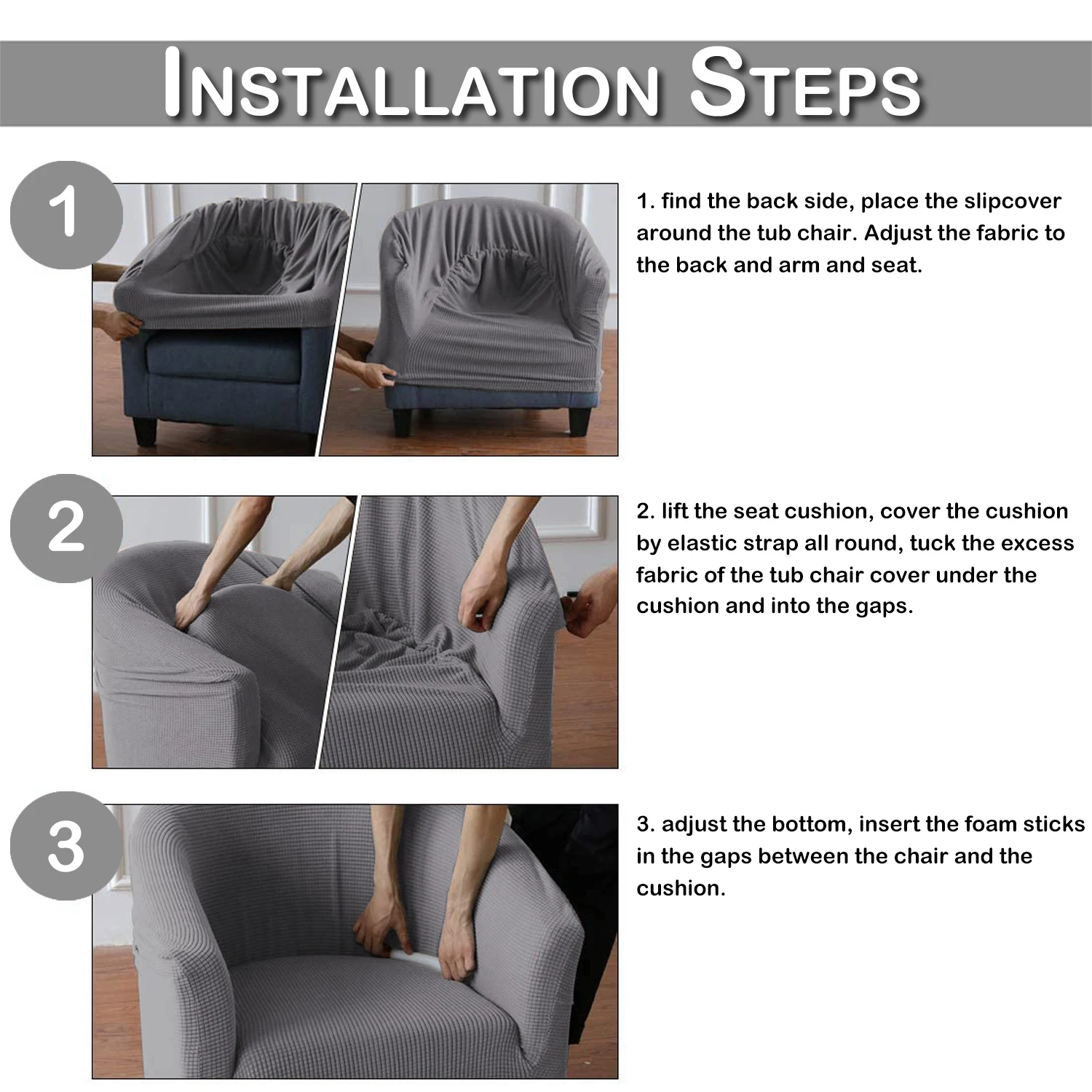 INSTALLATION STEPS

1

1. find the back side, place the slipcover around the tub chair. Adjust the fabric to the back and arm and seat.

2

2. lift the seat cushion, cover the cushion by elastic strap all round, tuck the excess fabric of the tub chair cover under the cushion and into the gaps.

3

3. adjust the bottom, insert the foam sticks in the gaps between the chair and the cushion.