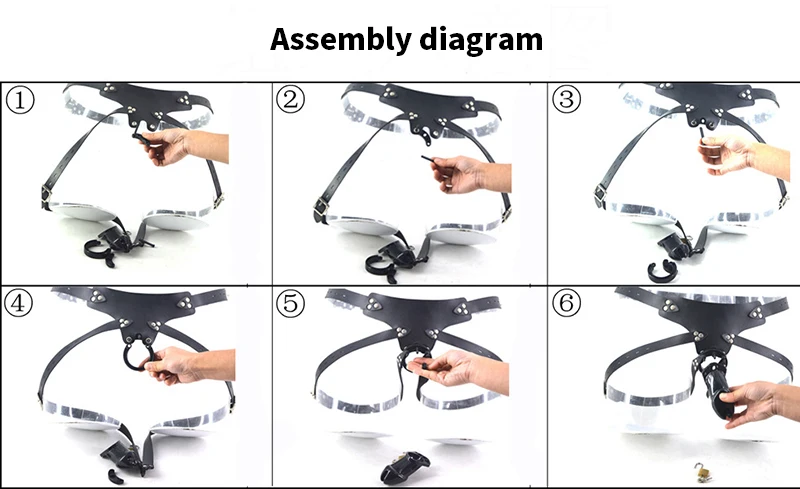 Assembly diagram

①

②

③

④

⑤

⑥