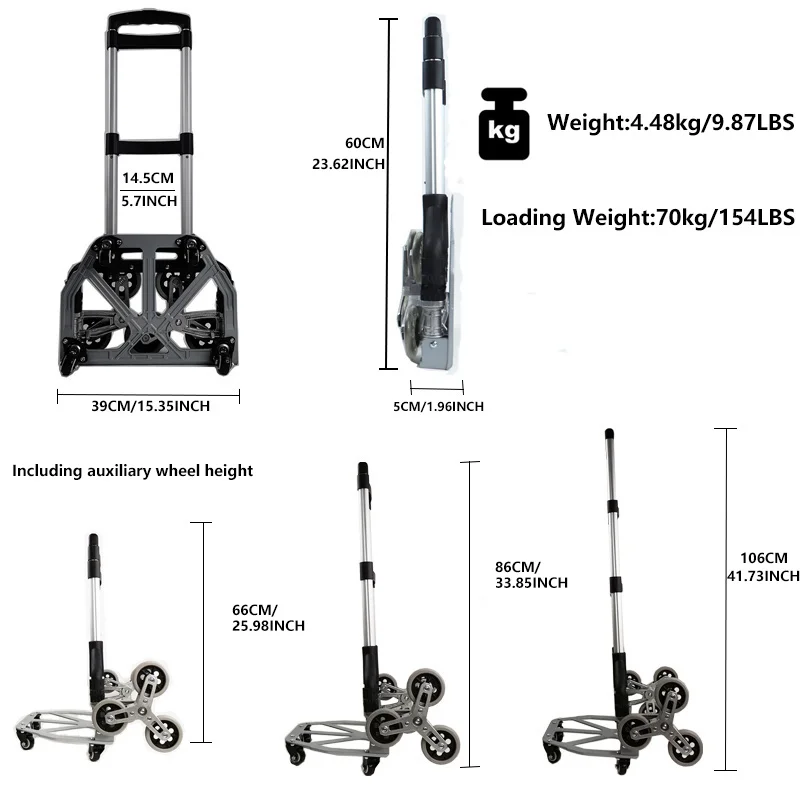 14.5CM
5.7INCH

39CM/15.35INCH

60CM
23.62INCH

5CM/1.96INCH

kg

Weight:4.48kg/9.87LBS

Loading Weight:70kg/154LBS

Including auxiliary wheel height

66CM/
25.98INCH

86CM/
33.85INCH

106CM
41.73INCH