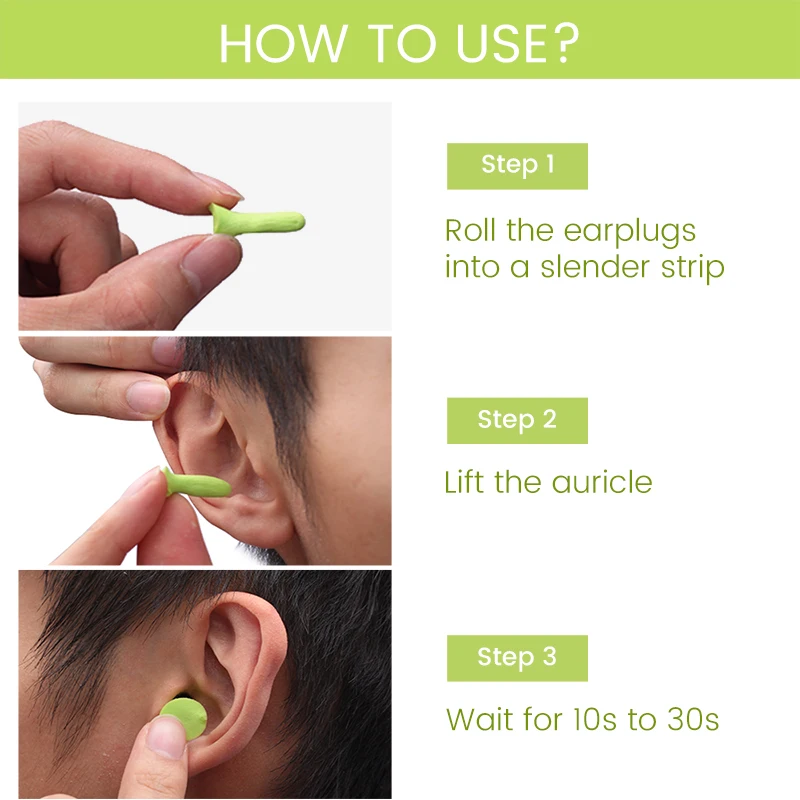 HOW TO USE?

Step 1

Roll the earplugs into a slender strip

Step 2

Lift the auricle

Step 3

Wait for 10s to 30s