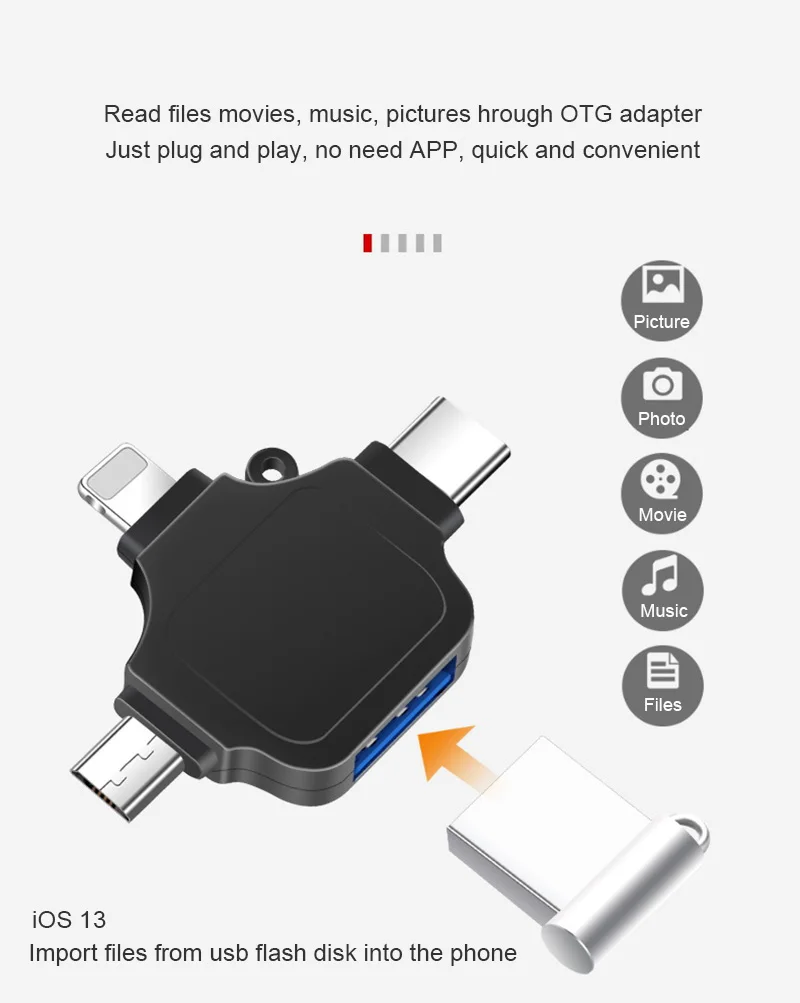 Read files movies, music, pictures hrough OTG adapter
Just plug and play, no need APP, quick and convenient

Picture

Photo

Movie

Music

Files

iOS 13
Import files from usb flash disk into the phone