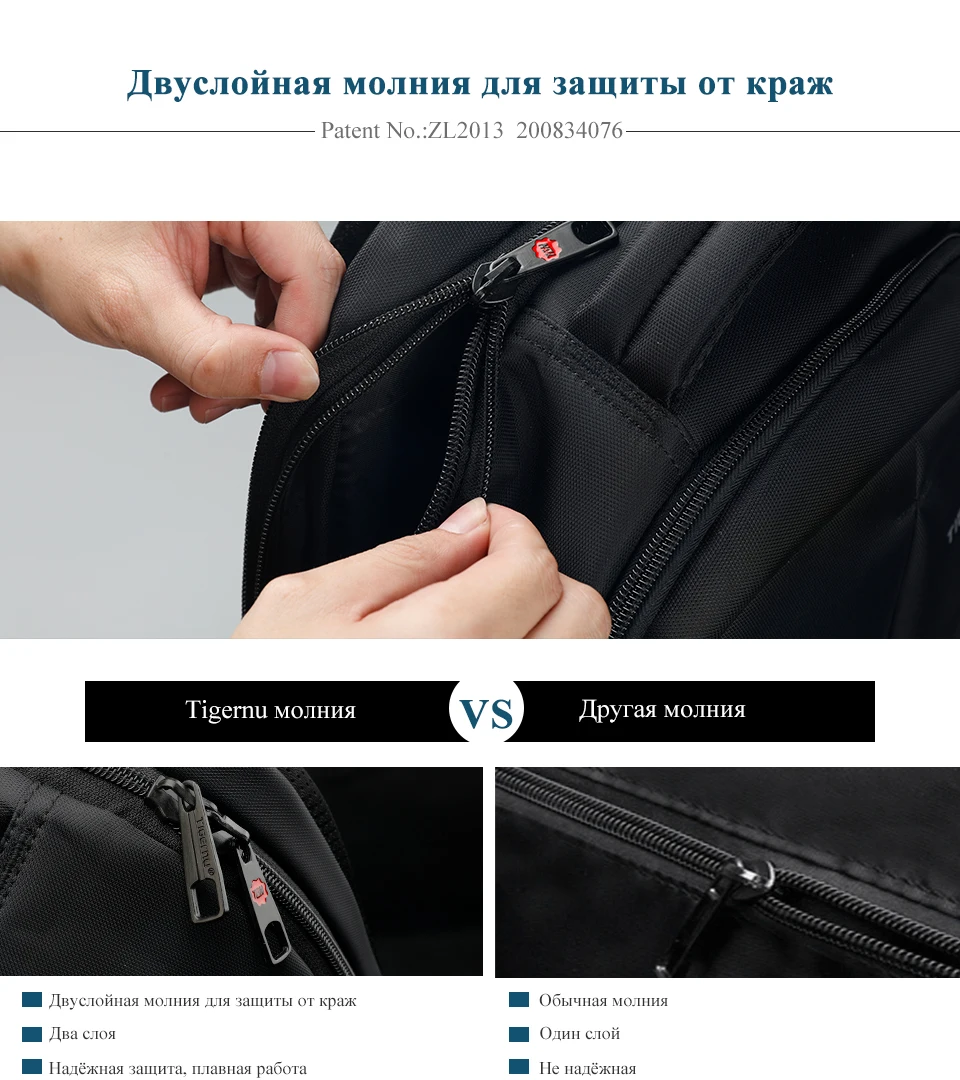 Двуслойная молния для защиты от краж

Patent No.:ZL2013 200834076

Tigernu молния

VS

Другая молния

TIGERNU

Двуслойная молния для защиты от краж

Два слоя

Надёжная защита, плавная работа

Обычная молния

Один слой

Не надёжная