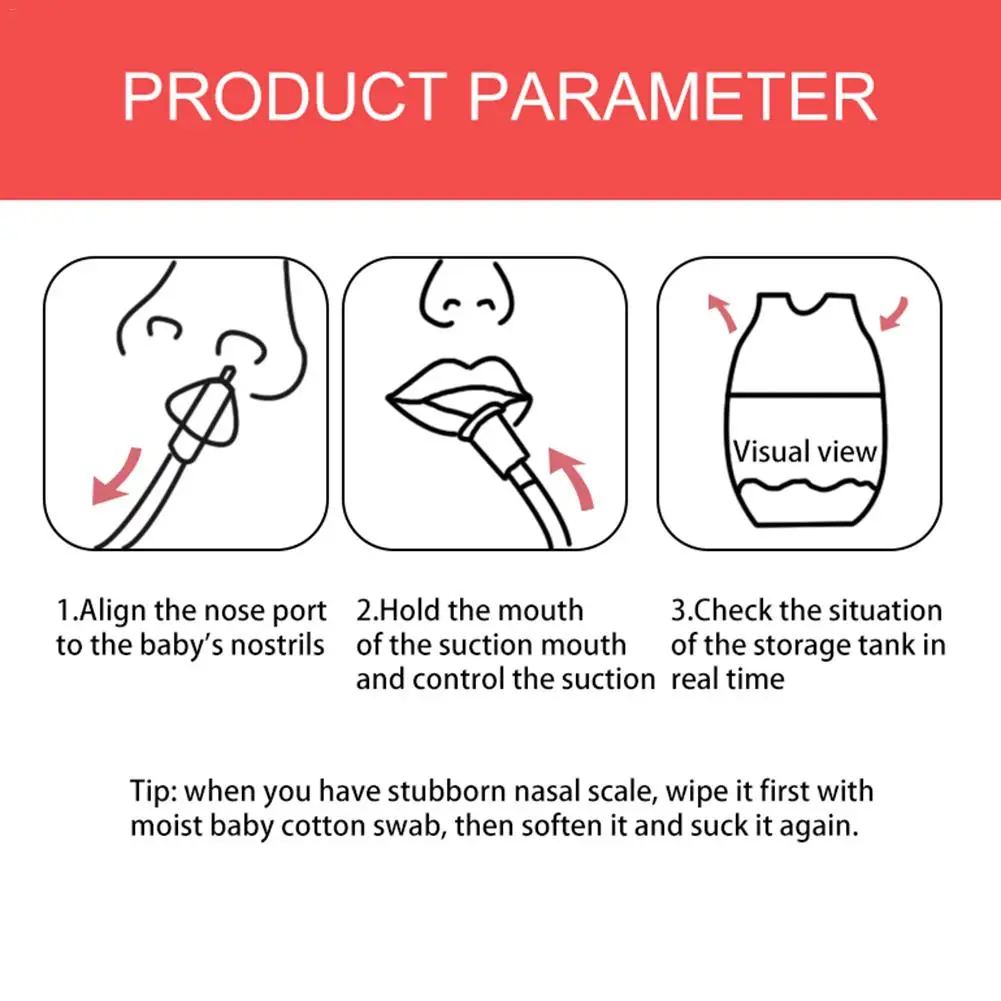 PRODUCT PARAMETER

Visual view

1.Align the nose port to the baby's nostrils

2.Hold the mouth of the suction mouth and control the suction

3.Check the situation of the storage tank in real time

Tip: when you have stubborn nasal scale, wipe it first with moist baby cotton swab, then soften it and suck it again.