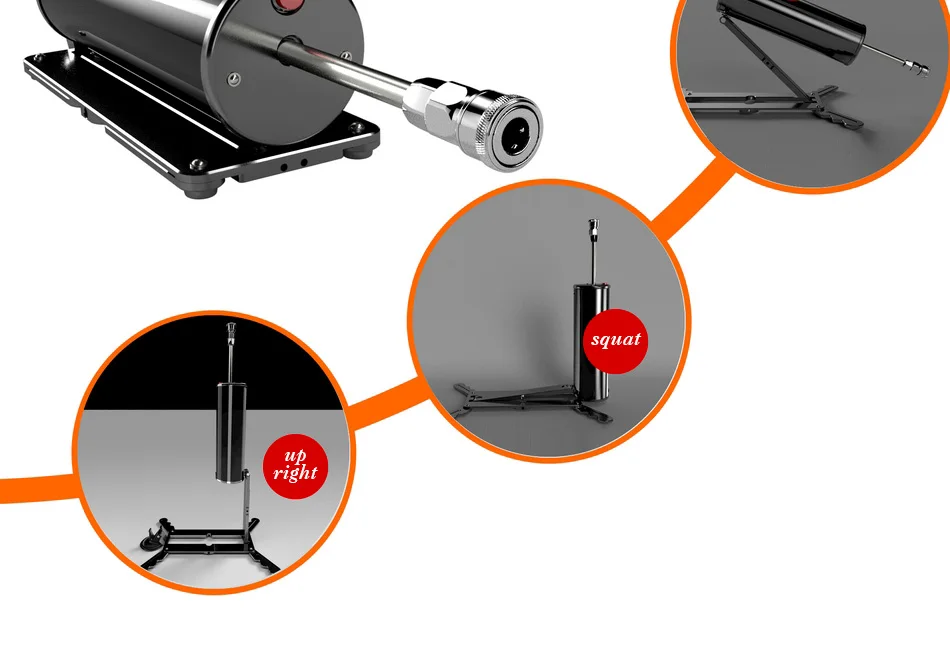 squat

up
right