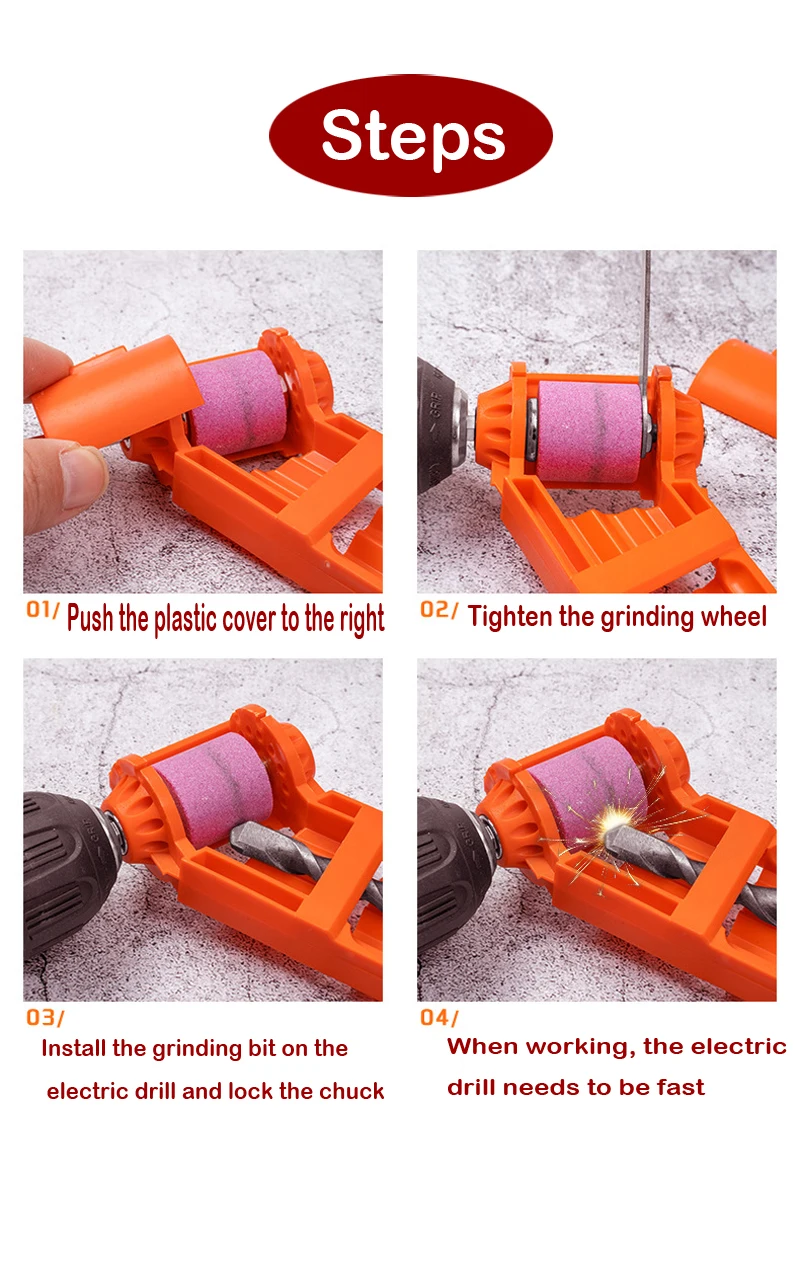 Steps

01/ Push the plastic cover to the right

02/ Tighten the grinding wheel

03/ Install the grinding bit on the electric drill and lock the chuck

04/ When working, the electric drill needs to be fast