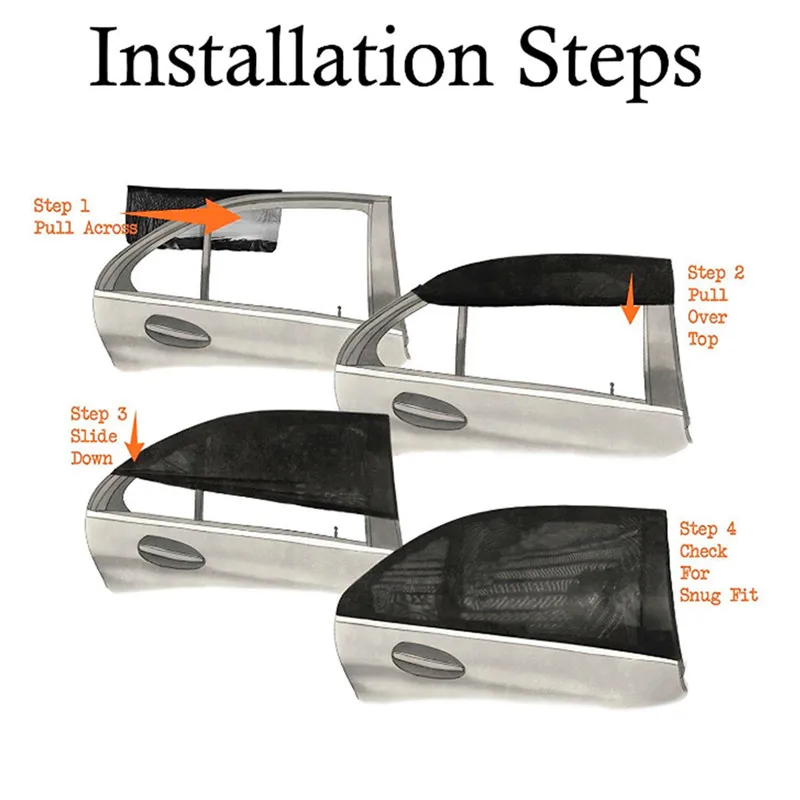 Installation Steps

Step 1
Pull Across

Step 2
Pull
Over
Top

Step 3
Slide
Down

Step 4
Check
For
Snug Fit