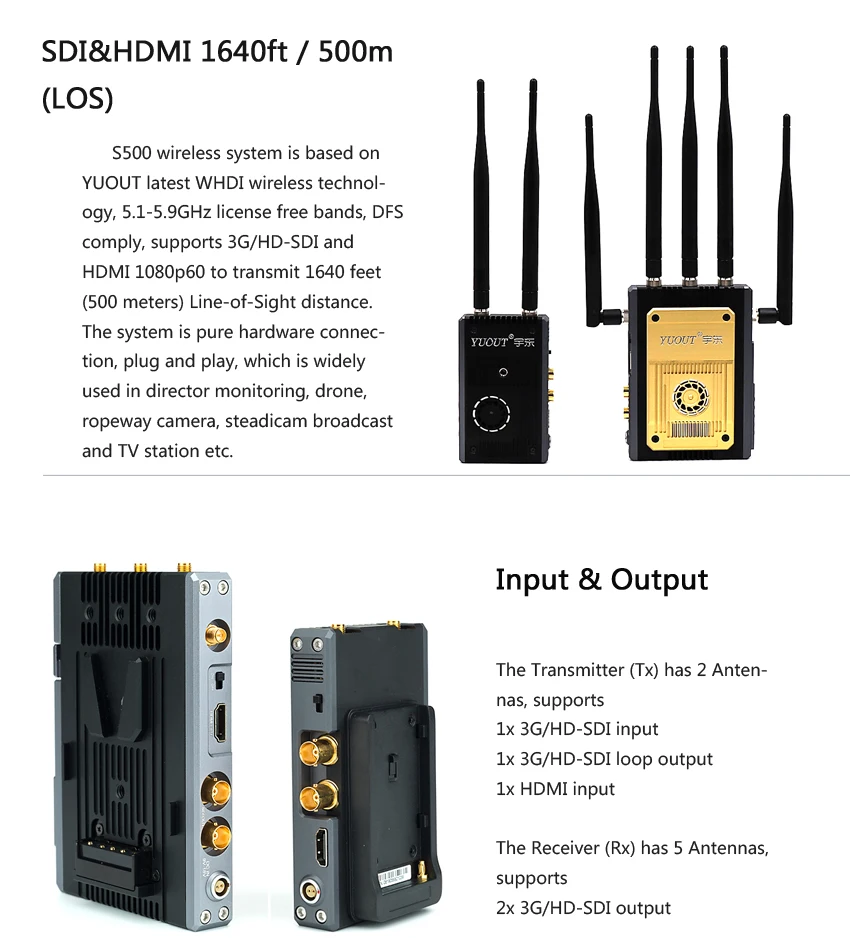 SDI&HDMI 1640ft / 500m (LOS)

S500 wireless system is based on YUOUT latest WHDI wireless technology, 5.1-5.9GHz license free bands, DFS comply, supports 3G/HD-SDI and HDMI 1080p60 to transmit 1640 feet (500 meters) Line-of-Sight distance. The system is pure hardware connection, plug and play, which is widely used in director monitoring, drone, ropeway camera, steadicam broadcast and TV station etc.

YUOUT® 宇东

YUOUT® 宇东

Input & Output

The Transmitter (Tx) has 2 Antennas, supports
1x 3G/HD-SDI input
1x 3G/HD-SDI loop output
1x HDMI input

The Receiver (Rx) has 5 Antennas, supports
2x 3G/HD-SDI output