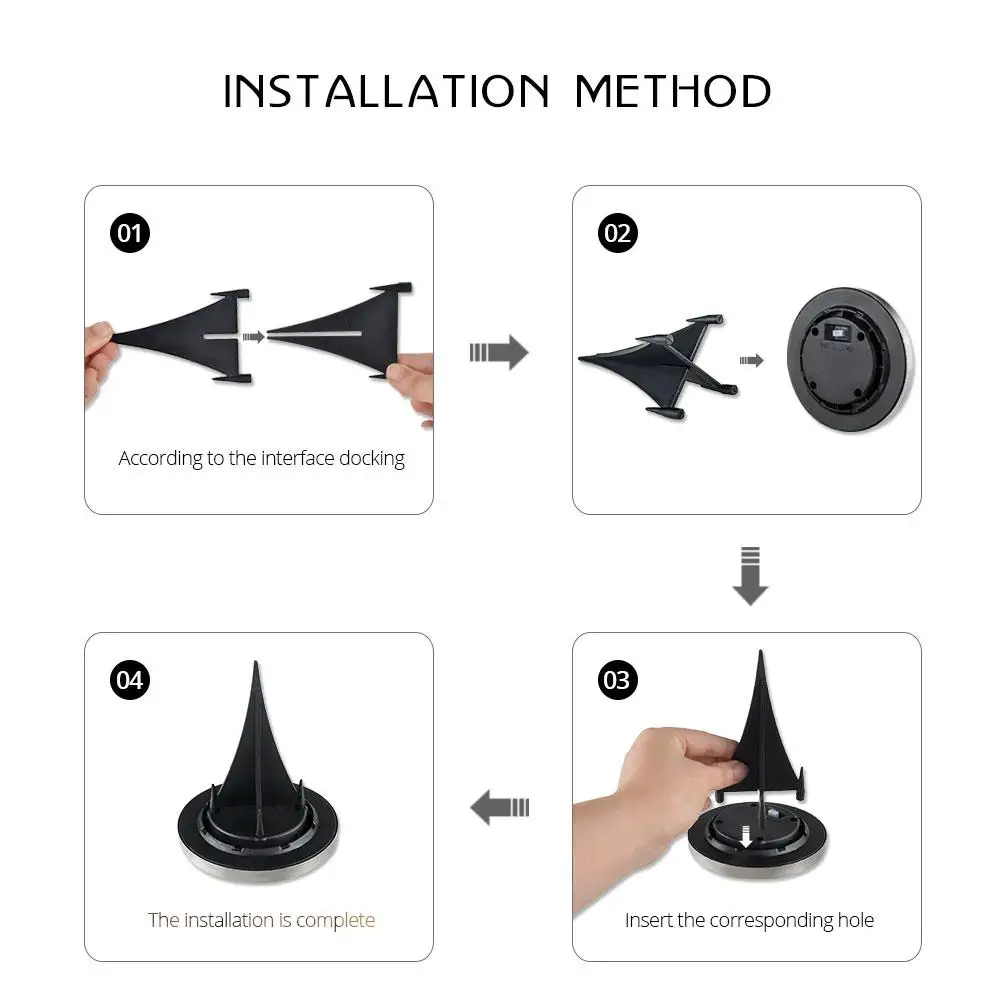 INSTALLATION METHOD

01

According to the interface docking

02

03

Insert the corresponding hole

04

The installation is complete