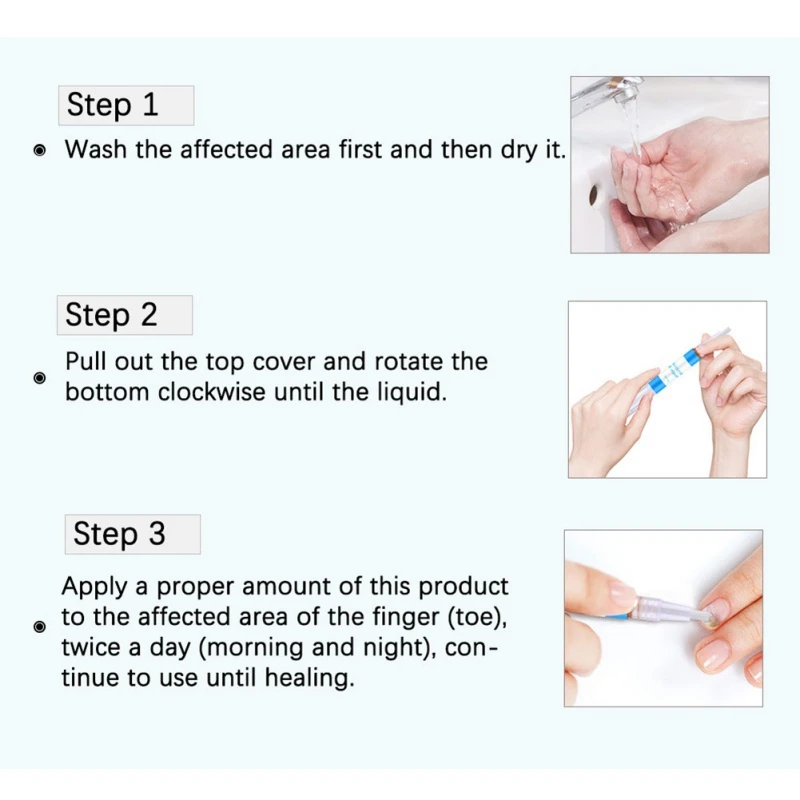 Step 1

Wash the affected area first and then dry it.

Step 2

Pull out the top cover and rotate the bottom clockwise until the liquid.

Step 3

Apply a proper amount of this product to the affected area of the finger (toe), twice a day (morning and night), continue to use until healing.