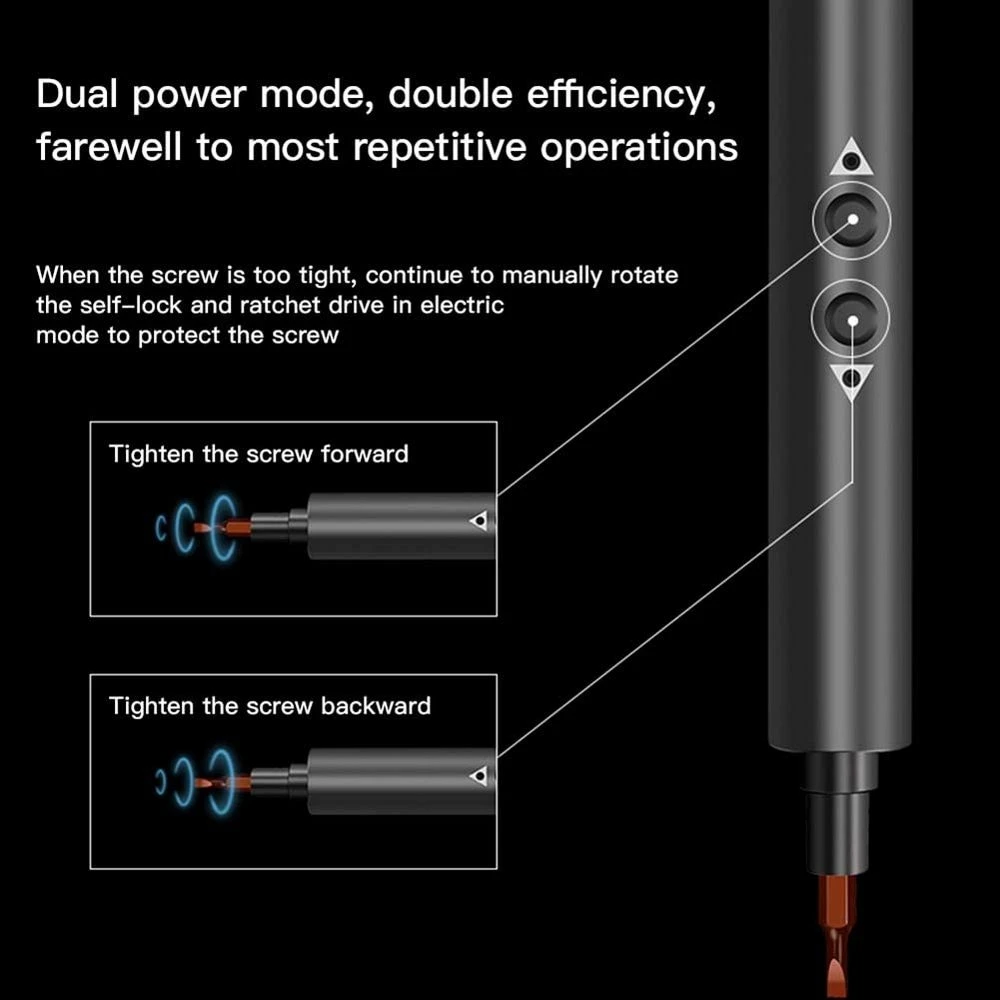 Dual power mode, double efficiency, farewell to most repetitive operations

When the screw is too tight, continue to manually rotate the self-lock and ratchet drive in electric mode to protect the screw

Tighten the screw forward

Tighten the screw backward