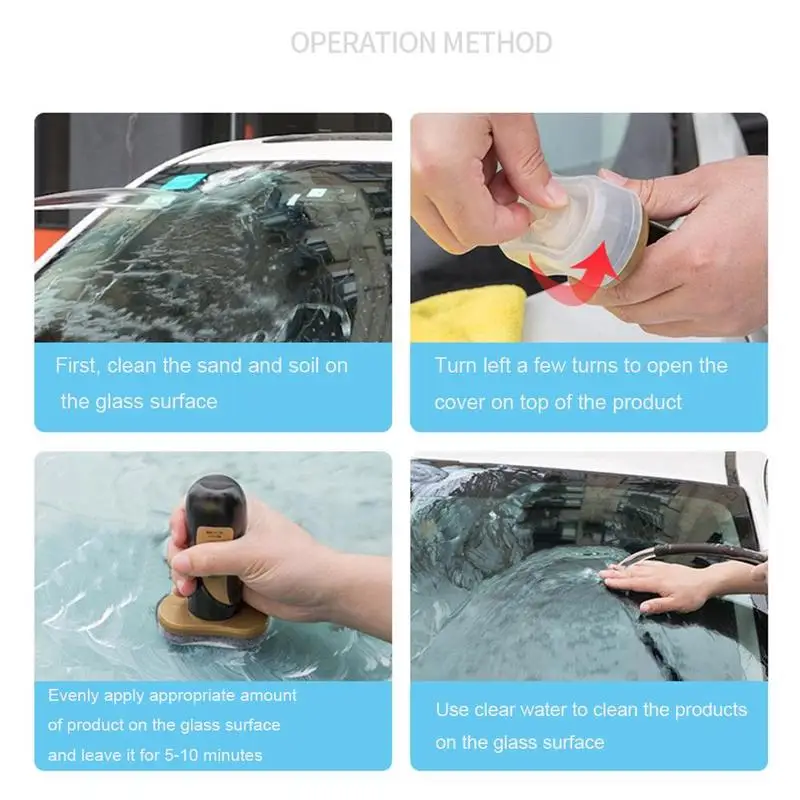 OPERATION METHOD

First, clean the sand and soil on the glass surface

Turn left a few turns to open the cover on top of the product

Evenly apply appropriate amount of product on the glass surface and leave it for 5-10 minutes

Use clear water to clean the products on the glass surface