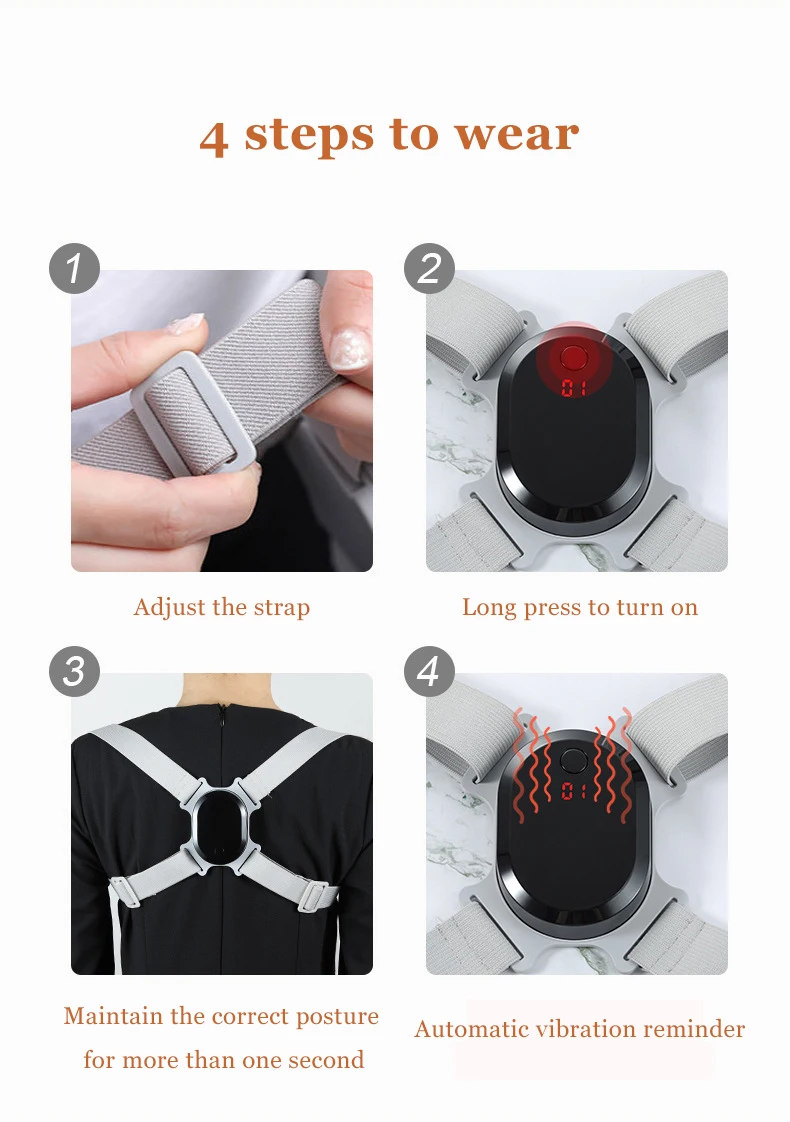 4 steps to wear

1

Adjust the strap

2

01

Long press to turn on

3

Maintain the correct posture for more than one second

4

01

Automatic vibration reminder