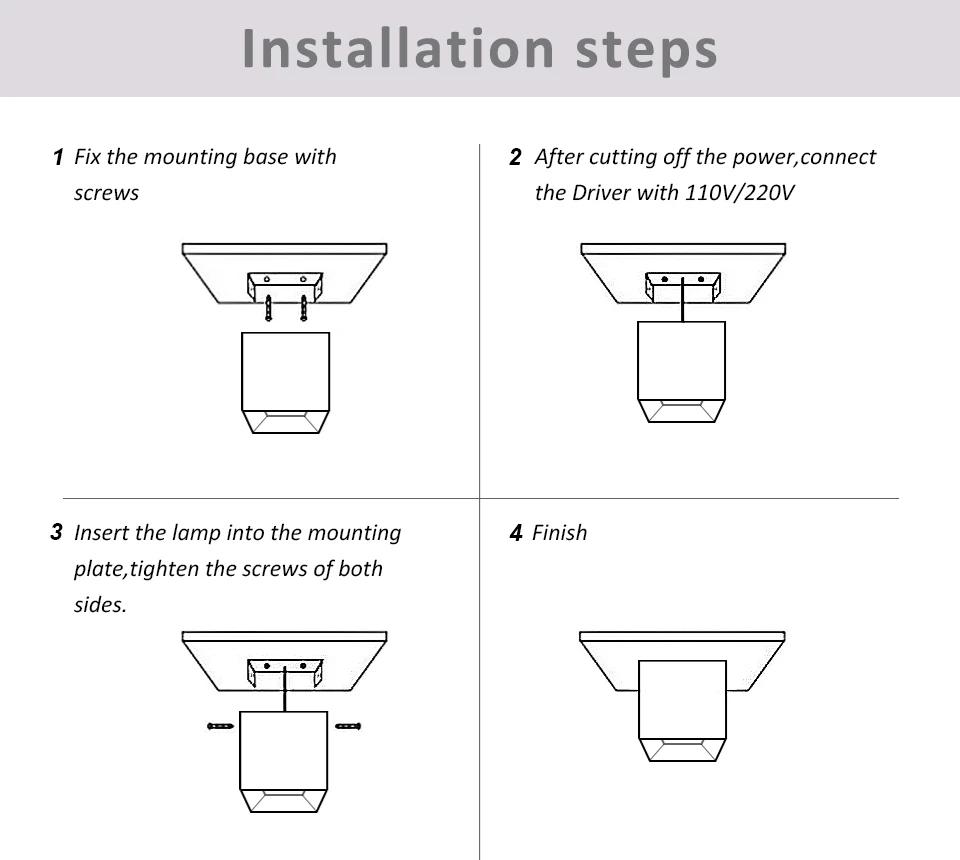 Installation steps

1 Fix the mounting base with screws

2 After cutting off the power,connect the Driver with 110V/220V

3 Insert the lamp into the mounting plate,tighten the screws of both sides.

4 Finish