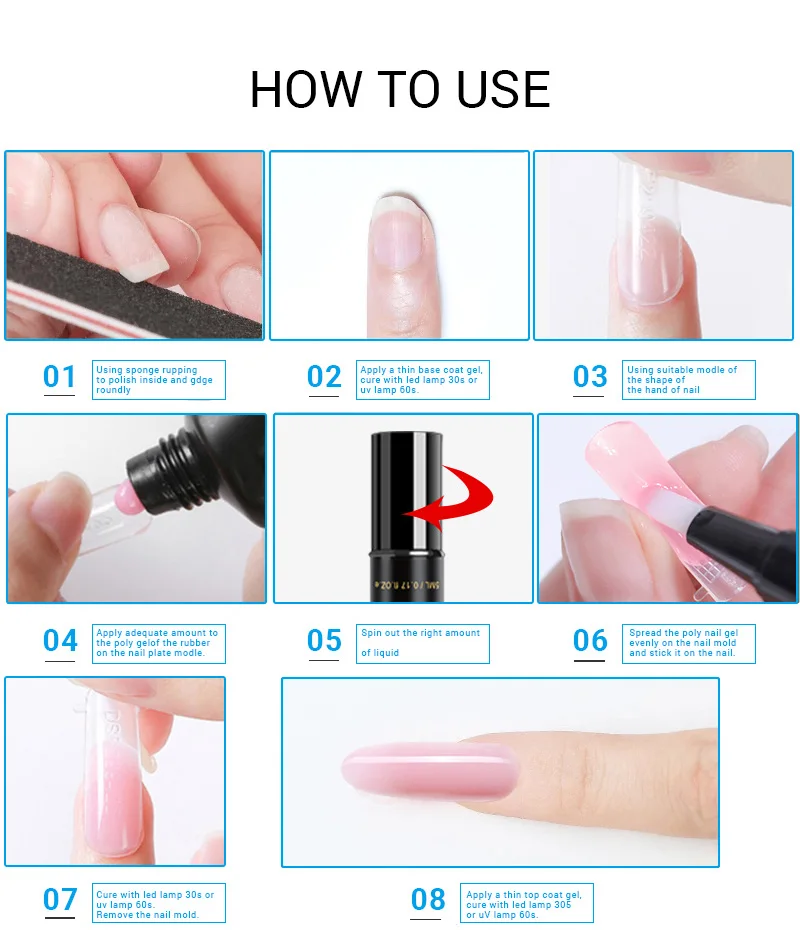 HOW TO USE

01 Using sponge rupping to polish inside and gdge roundly

02 Apply a thin base coat gel, cure with led lamp 30s or uv lamp 60s.

03 Using suitable modle of the shape of the hand of nail

5ML / 0.17 fl.OZ

04 Apply adequate amount to the poly gelof the rubber on the nail plate modle.

05 Spin out the right amount of liquid

06 Spread the poly nail gel evenly on the nail mold and stick it on the nail.

07 Cure with led lamp 30s or uv lamp 60s. Remove the nail mold.

08 Apply a thin top coat gel, cure with led lamp 305 or uV lamp 60s.