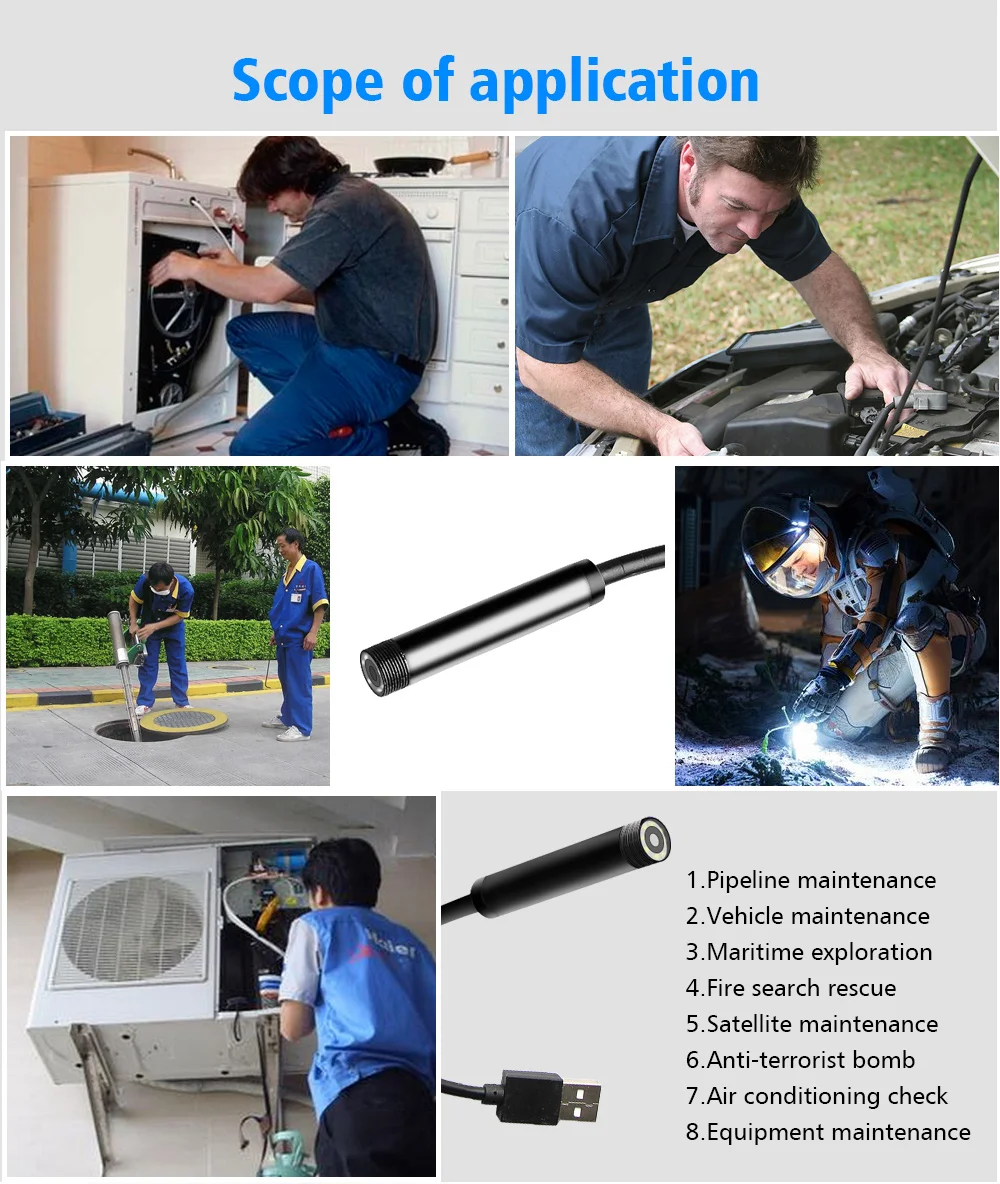 Scope of application

Haier

1.Pipeline maintenance
2.Vehicle maintenance
3.Maritime exploration
4.Fire search rescue
5.Satellite maintenance
6.Anti-terrorist bomb
7.Air conditioning check
8.Equipment maintenance