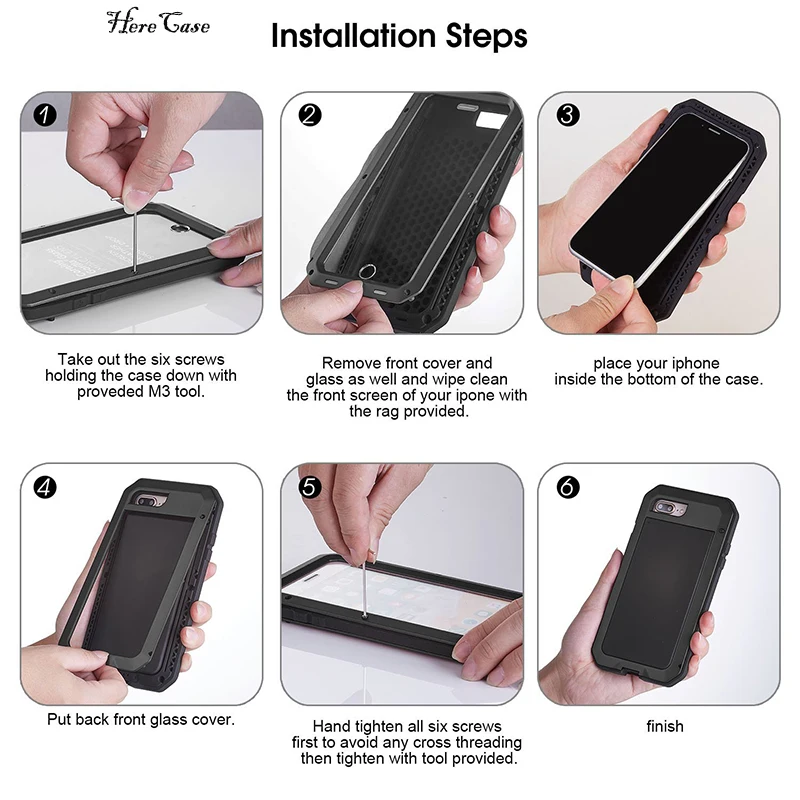 Here Case

Installation Steps

1

Take out the six screws holding the case down with proveded M3 tool.

2

Remove front cover and glass as well and wipe clean the front screen of your ipone with the rag provided.

3

place your iphone inside the bottom of the case.

4

Put back front glass cover.

5

Hand tighten all six screws first to avoid any cross threading then tighten with tool provided.

6

finish