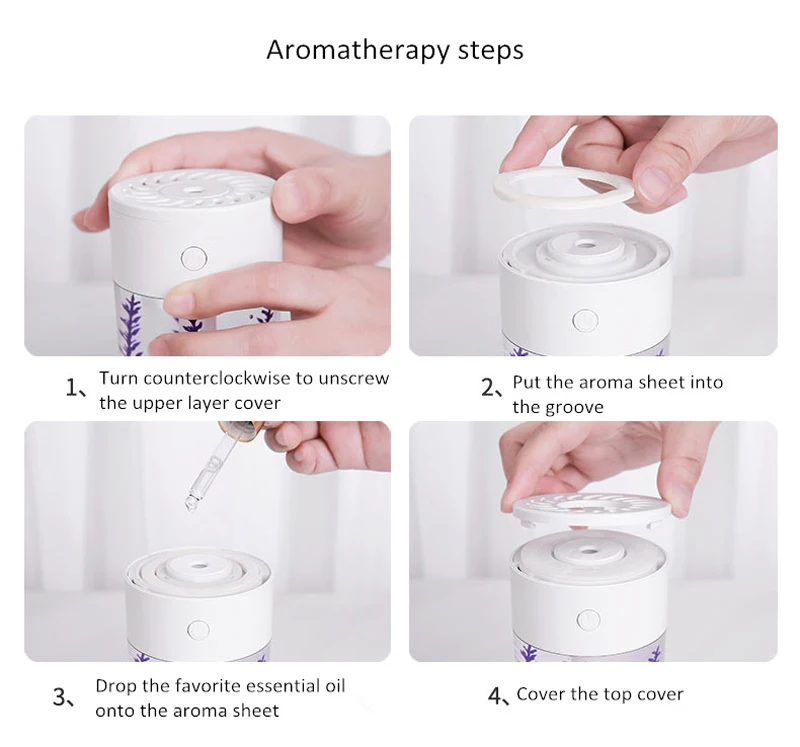 Aromatherapy steps

1、Turn counterclockwise to unscrew the upper layer cover

2、Put the aroma sheet into the groove

3、Drop the favorite essential oil onto the aroma sheet

4、Cover the top cover