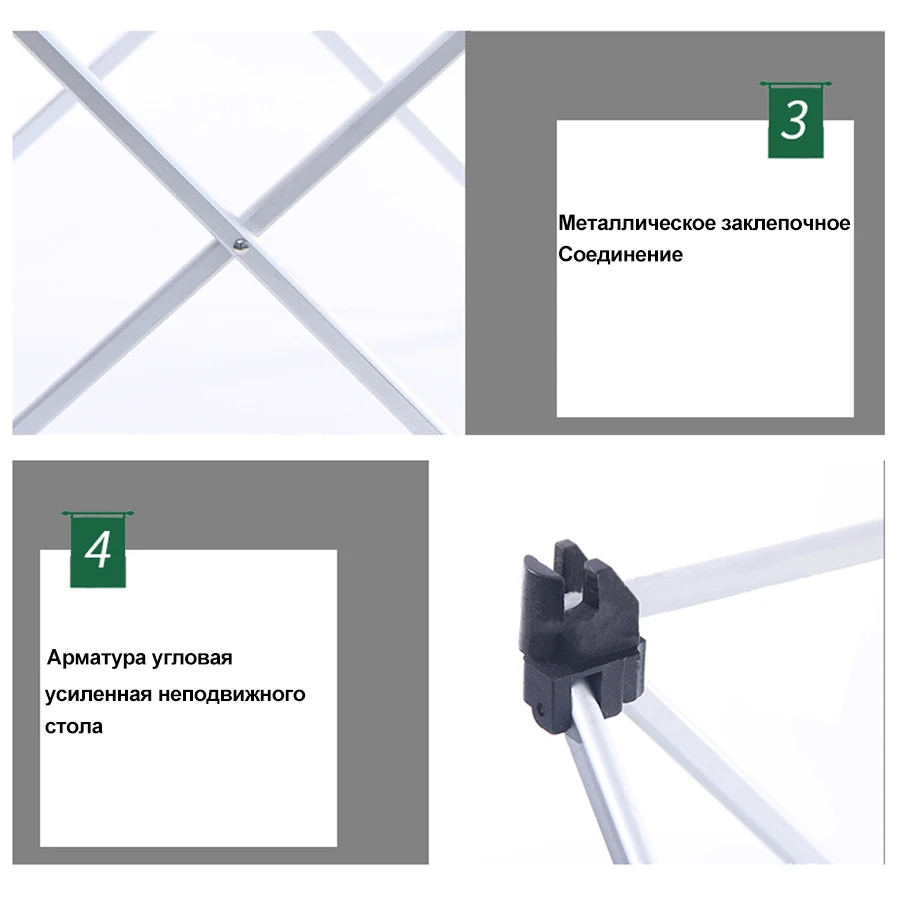 3

Металлическое заклепочное Соединение

4

Арматура угловая усиленная неподвижного стола