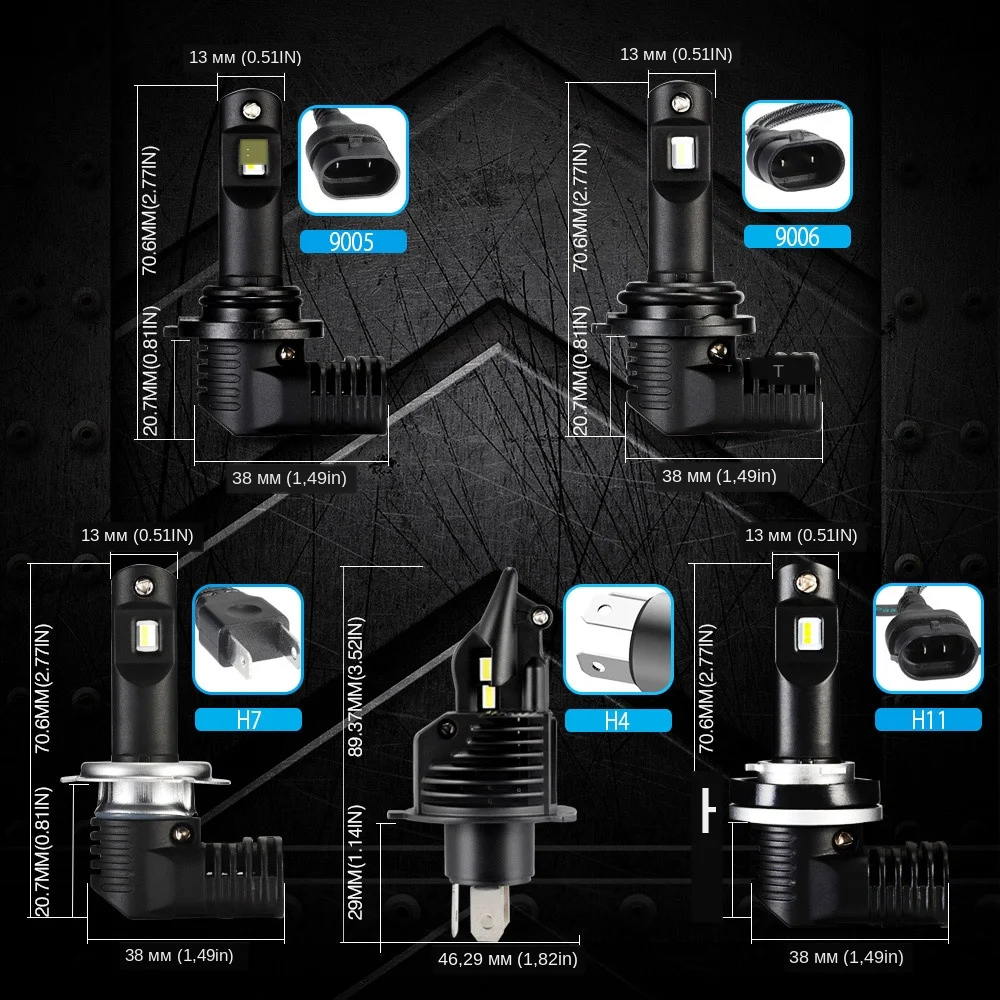 13 мм (0.51IN)
70.6MM(2.77IN)
20.7MM(0.81IN)
9005
38 мм (1,49in)

13 мм (0.51IN)
70.6MM(2.77IN)
20.7MM(0.81IN)
9006
38 мм (1,49in)

13 мм (0.51IN)
70.6MM(2.77IN)
20.7MM(0.81IN)
H7
38 мм (1,49in)

89.37MM(3.52IN)
29MM(1.14IN)
H4
46,29 мм (1,82in)

13 мм (0.51IN)
70.6MM(2.77IN)
H11
38 мм (1,49in)