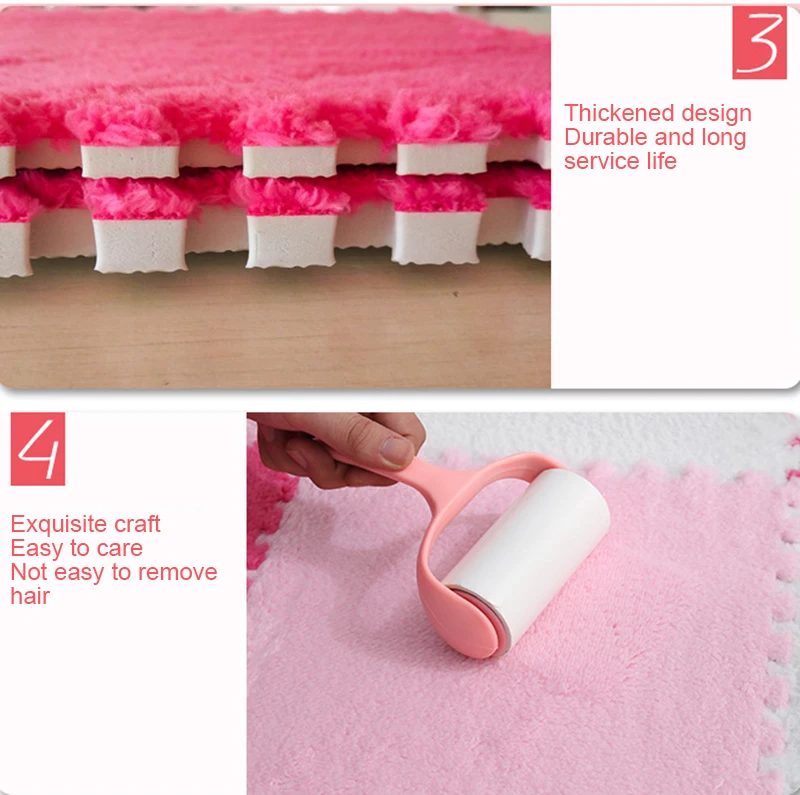 3

Thickened design
Durable and long service life

4

Exquisite craft
Easy to care
Not easy to remove hair