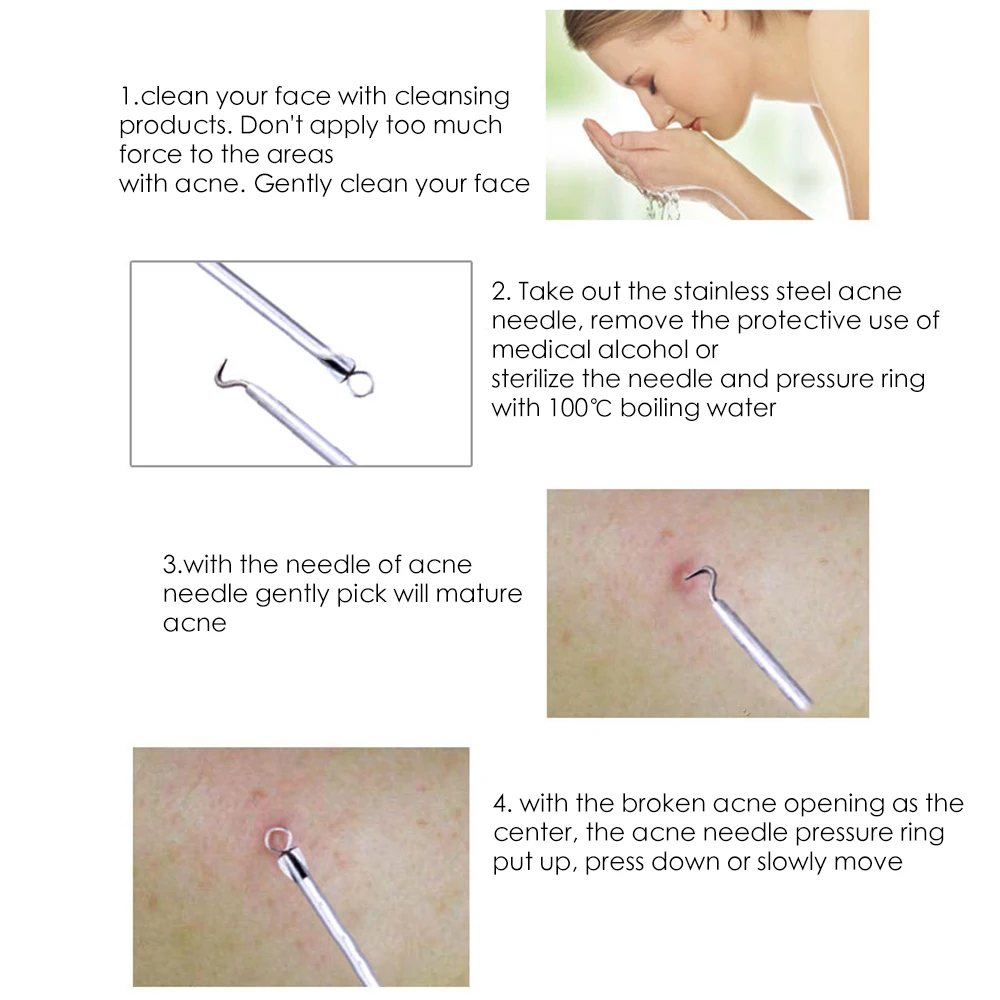 1.clean your face with cleansing products. Don't apply too much force to the areas with acne. Gently clean your face

2. Take out the stainless steel acne needle, remove the protective use of medical alcohol or sterilize the needle and pressure ring with 100℃ boiling water

3.with the needle of acne needle gently pick will mature acne

4. with the broken acne opening as the center, the acne needle pressure ring put up, press down or slowly move