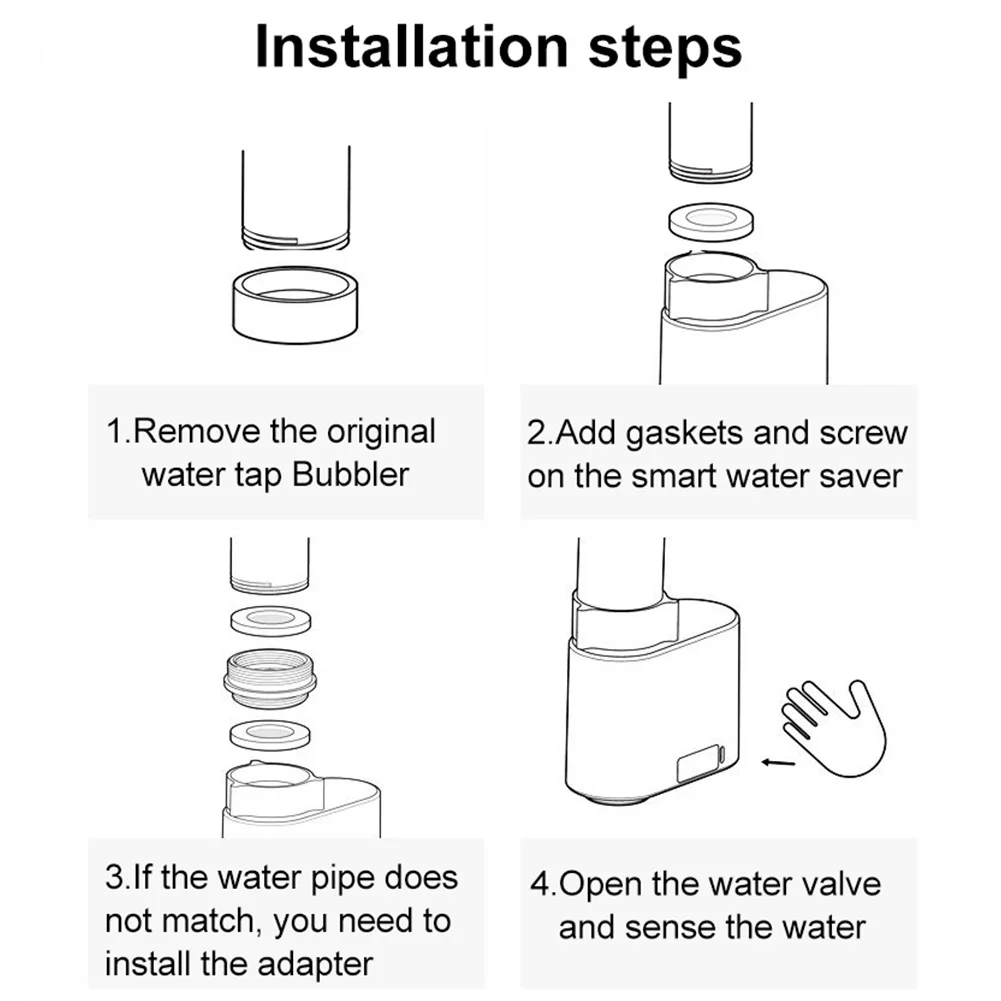 Installation steps

1.Remove the original water tap Bubbler

2.Add gaskets and screw on the smart water saver

3.If the water pipe does not match, you need to install the adapter

4.Open the water valve and sense the water