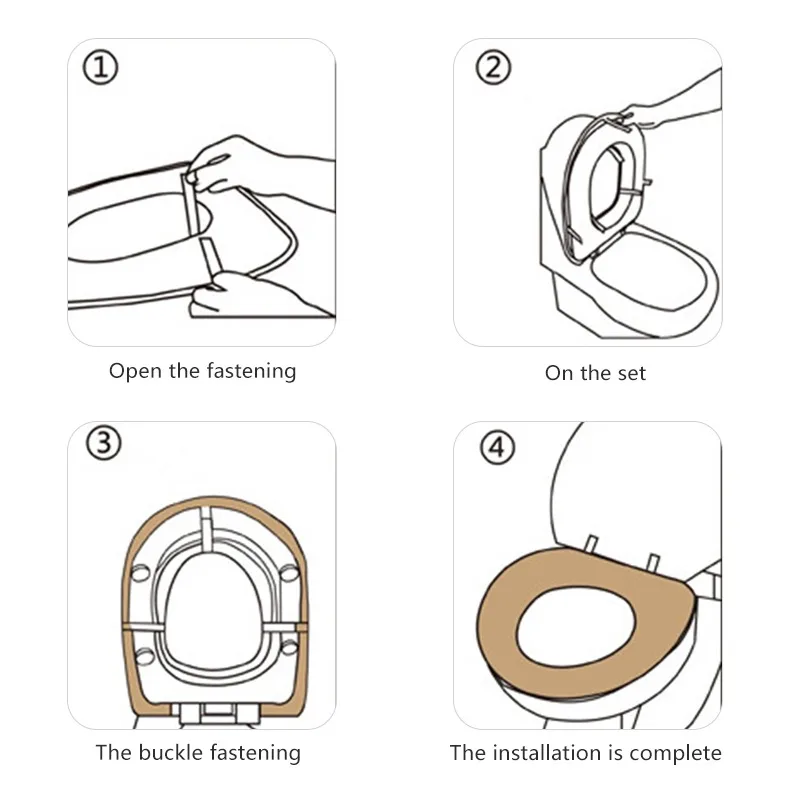 ①

Open the fastening

②

On the set

③

The buckle fastening

④

The installation is complete