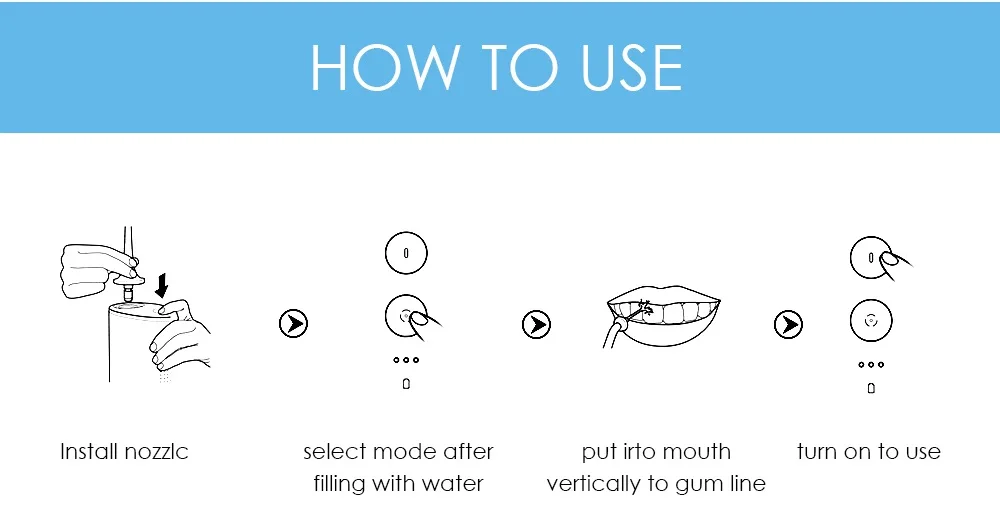 HOW TO USE

Install nozzlc

select mode after filling with water

put irto mouth vertically to gum line

turn on to use