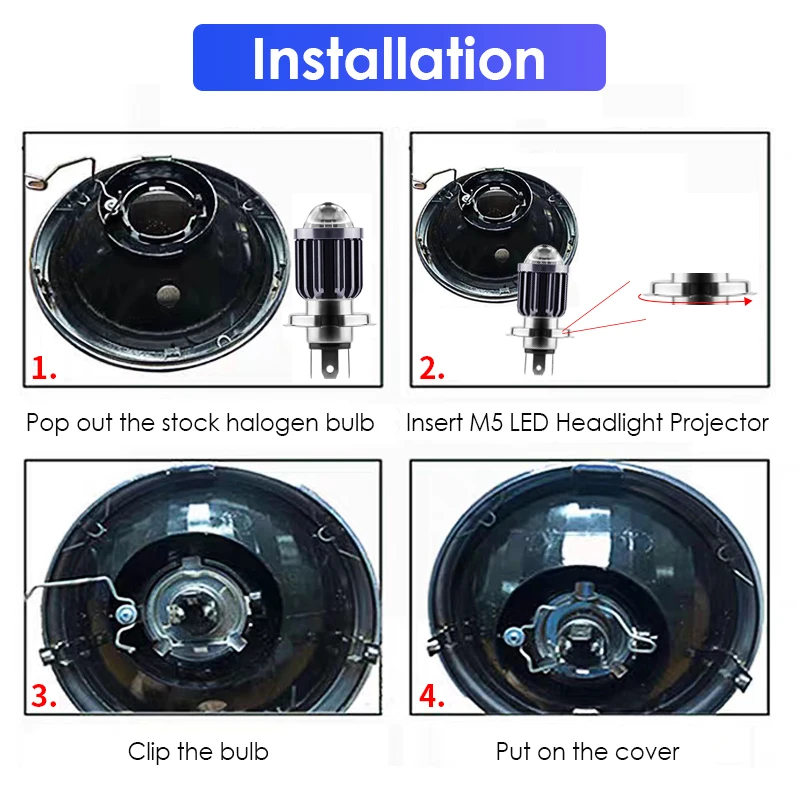 Installation

1.

Pop out the stock halogen bulb

2.

Insert M5 LED Headlight Projector

3.

Clip the bulb

4.

Put on the cover