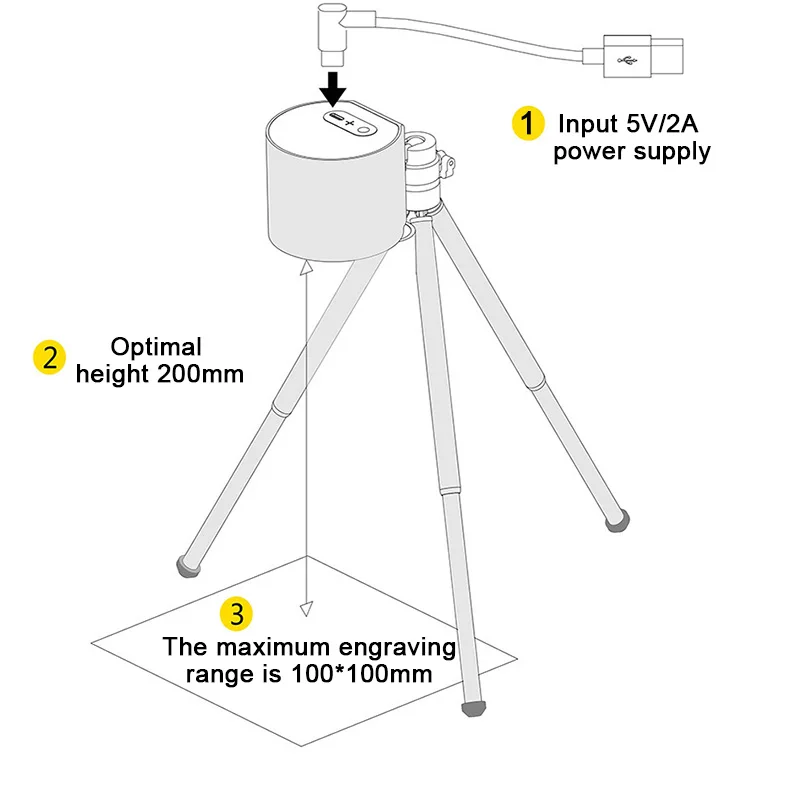 1 Input 5V/2A power supply

2 Optimal height 200mm

3 The maximum engraving range is 100*100mm