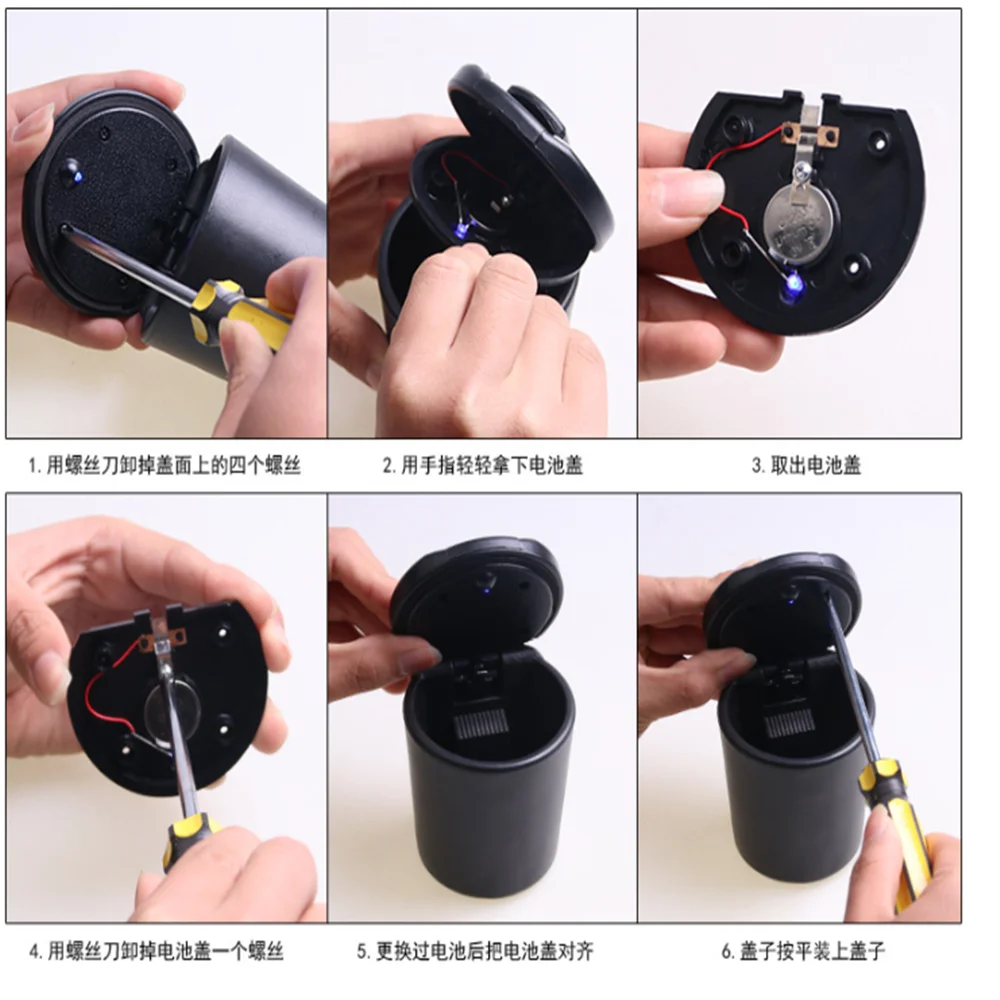 1. 用螺丝刀卸掉盖面上的四个螺丝

2. 用手指轻轻拿下电池盖

3. 取出电池盖

4. 用螺丝刀卸掉电池盖一个螺丝

5. 更换过电池后把电池盖对齐

6. 盖子按平装上盖子