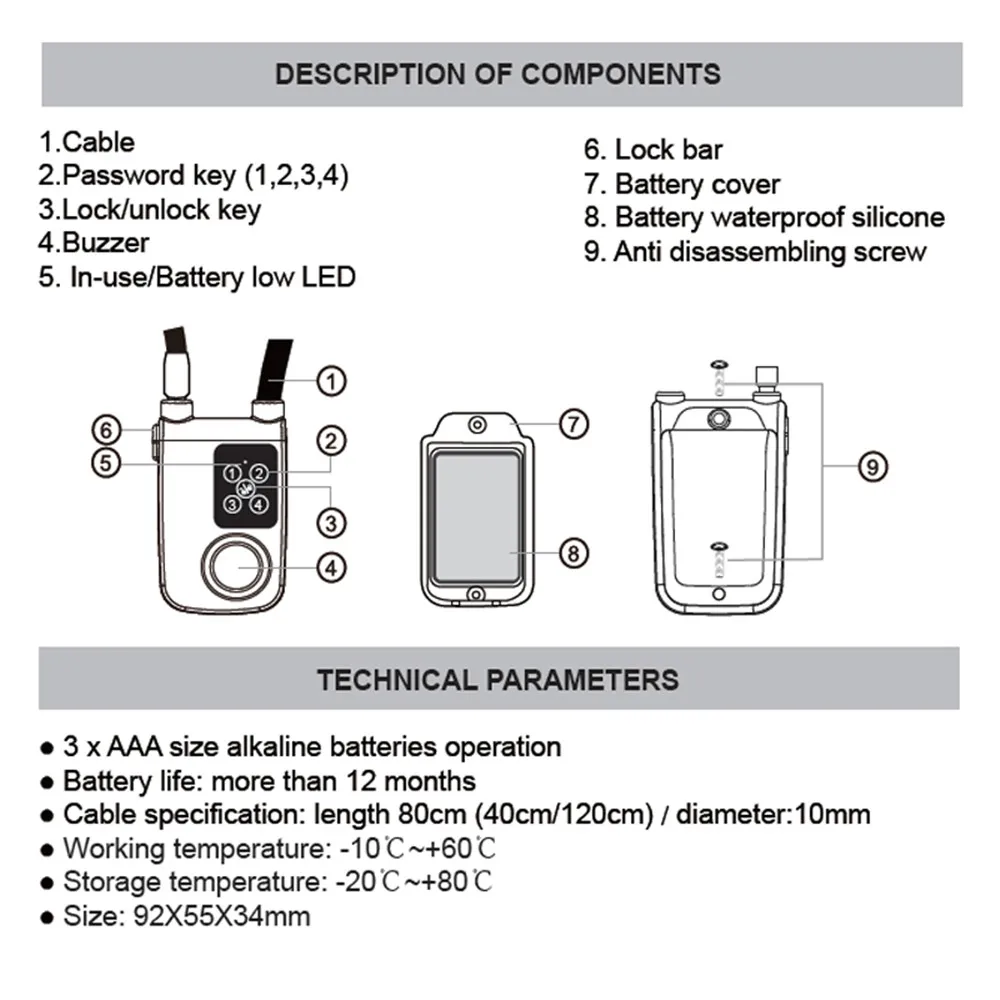 DESCRIPTION OF COMPONENTS

1.Cable
2.Password key (1,2,3,4)
3.Lock/unlock key
4.Buzzer
5. In-use/Battery low LED

6. Lock bar
7. Battery cover
8. Battery waterproof silicone
9. Anti disassembling screw

1
6
2
5
1 2
3 4
3
4
7
8
9

TECHNICAL PARAMETERS

● 3 x AAA size alkaline batteries operation
● Battery life: more than 12 months
● Cable specification: length 80cm (40cm/120cm) / diameter:10mm
● Working temperature: -10℃~+60℃
● Storage temperature: -20℃~+80℃
● Size: 92X55X34mm