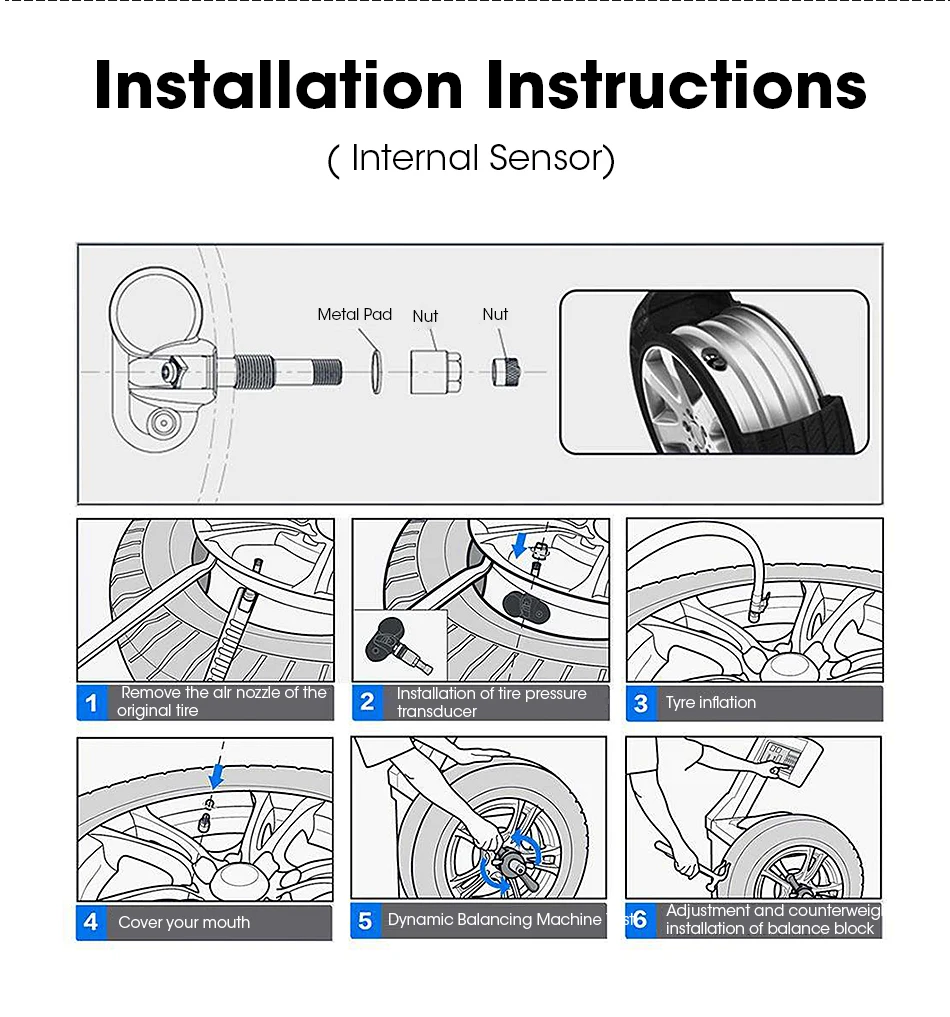 Installation Instructions
( Internal Sensor)

Metal Pad
Nut
Nut

1 Remove the air nozzle of the original tire

2 Installation of tire pressure transducer

3 Tyre inflation

4 Cover your mouth

5 Dynamic Balancing Machine

6 Adjustment and counterweig installation of balance block