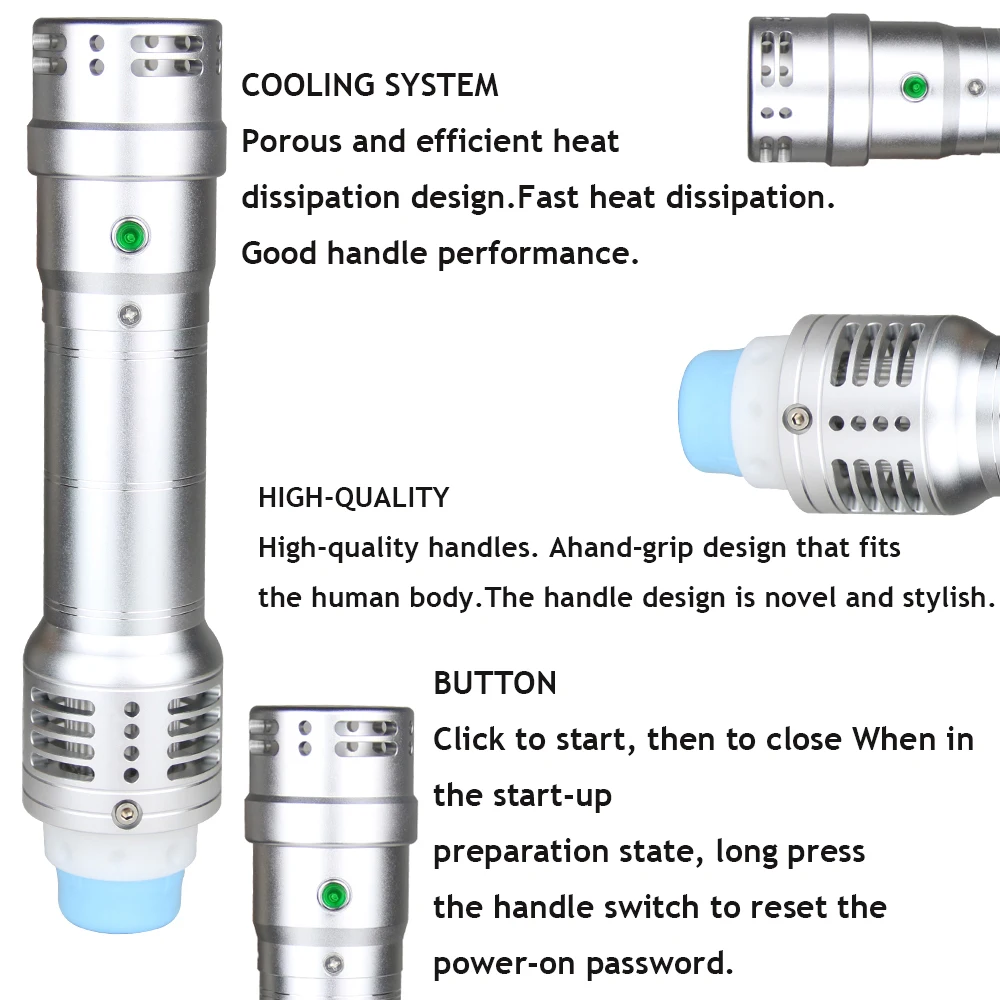 COOLING SYSTEM
Porous and efficient heat dissipation design.Fast heat dissipation. Good handle performance.

HIGH-QUALITY
High-quality handles. Ahand-grip design that fits the human body.The handle design is novel and stylish.

BUTTON
Click to start, then to close When in the start-up
preparation state, long press the handle switch to reset the power-on password.