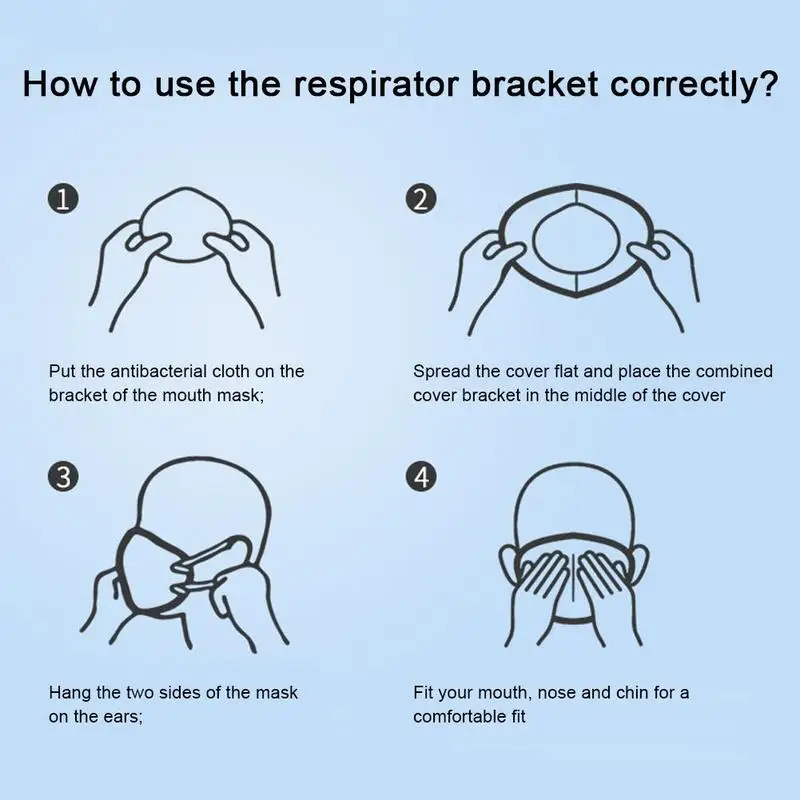 How to use the respirator bracket correctly?

1

Put the antibacterial cloth on the bracket of the mouth mask;

2

Spread the cover flat and place the combined cover bracket in the middle of the cover

3

Hang the two sides of the mask on the ears;

4

Fit your mouth, nose and chin for a comfortable fit