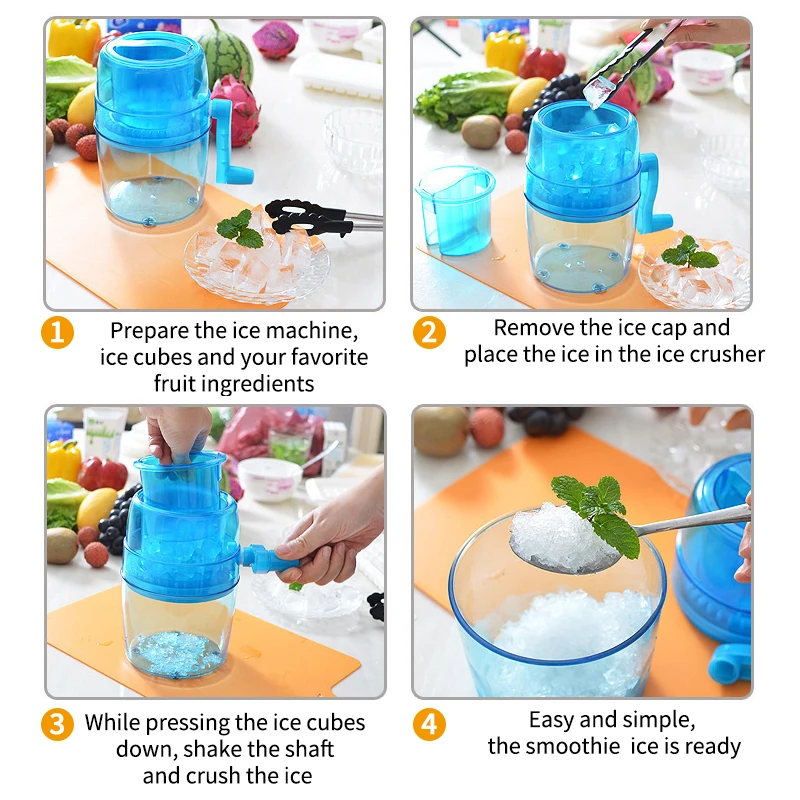 1 Prepare the ice machine, ice cubes and your favorite fruit ingredients

2 Remove the ice cap and place the ice in the ice crusher

3 While pressing the ice cubes down, shake the shaft and crush the ice

4 Easy and simple, the smoothie ice is ready