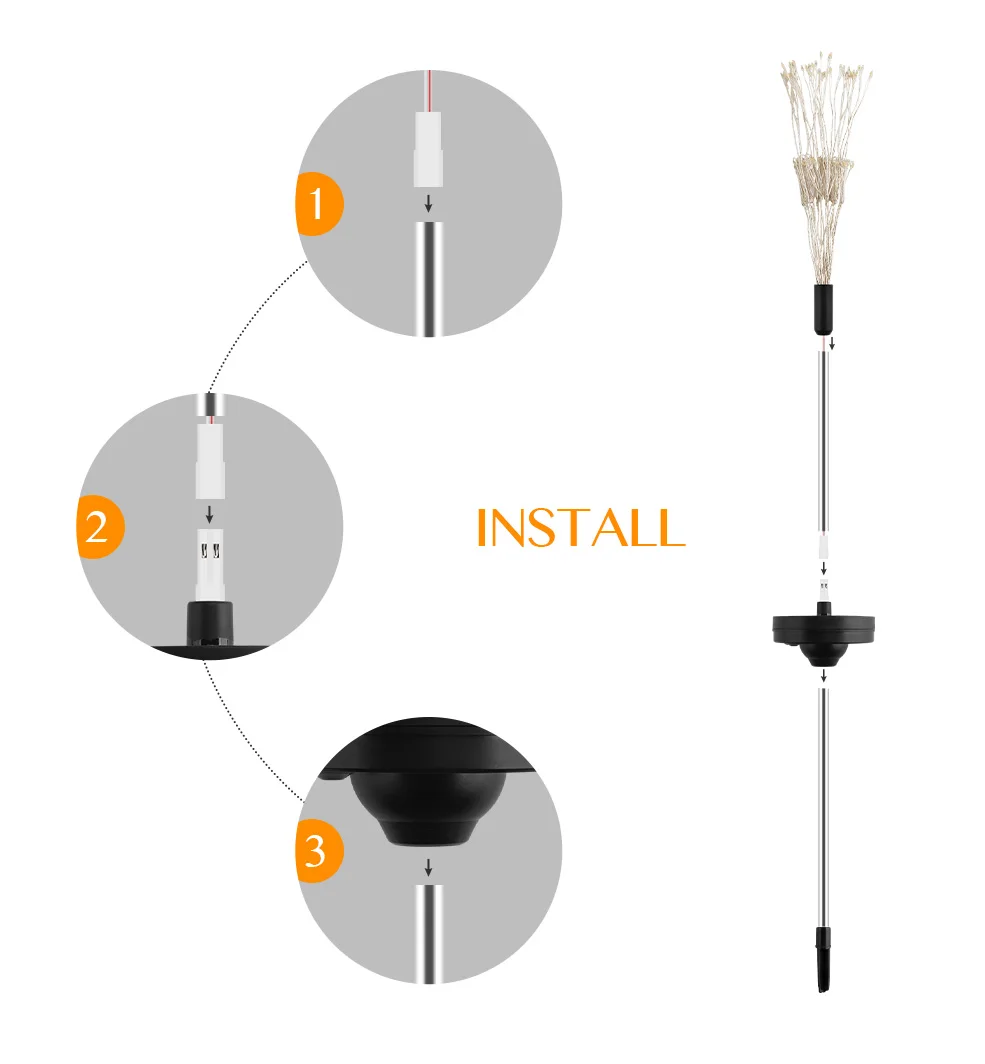 1

2

INSTALL

3