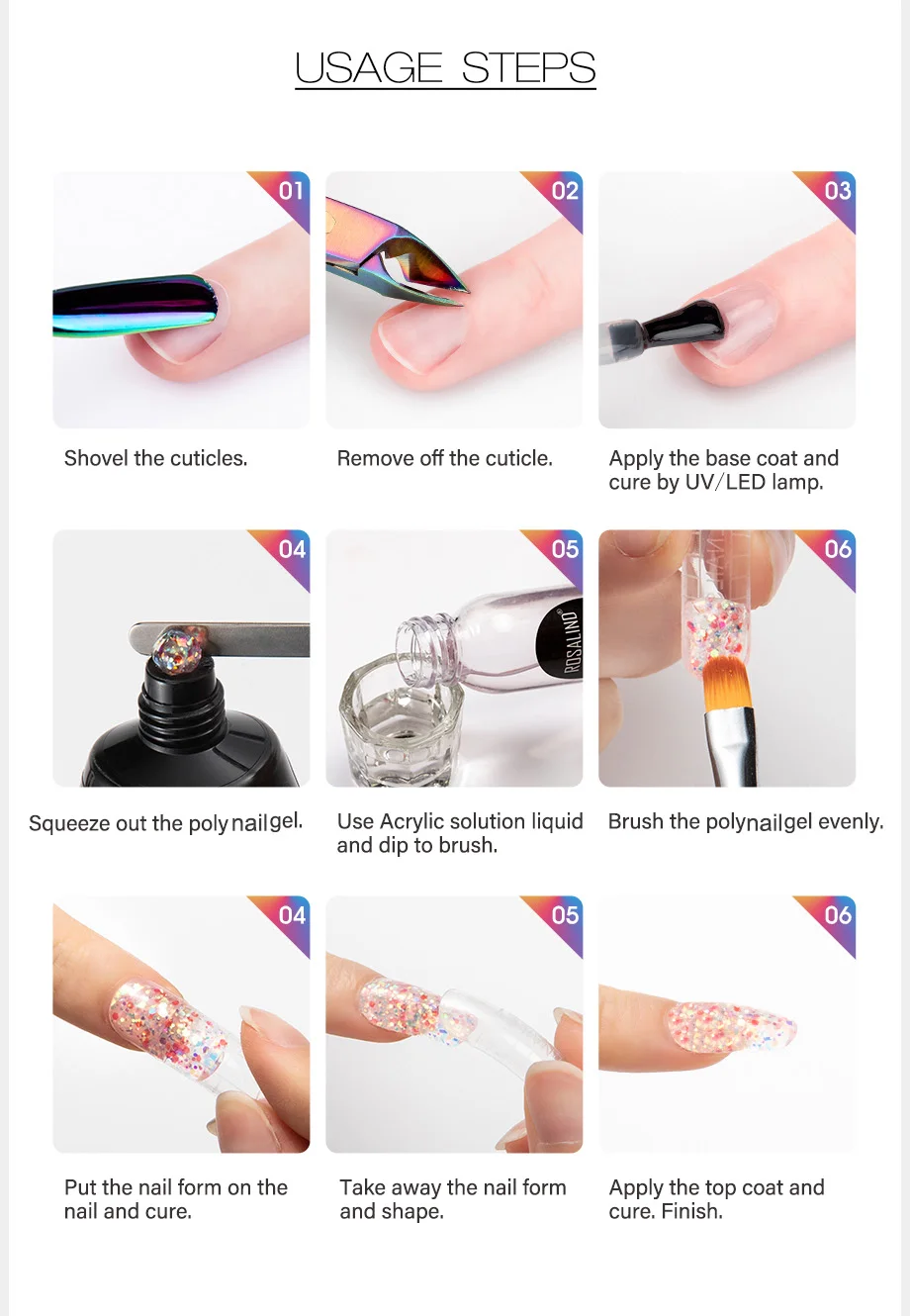 USAGE STEPS

01

Shovel the cuticles.

02

Remove off the cuticle.

03

Apply the base coat and cure by UV/LED lamp.

04

Squeeze out the poly nail gel.

05

ROSALIND

Use Acrylic solution liquid and dip to brush.

06

Brush the polynailgel evenly.

04

Put the nail form on the nail and cure.

05

Take away the nail form and shape.

06

Apply the top coat and cure. Finish.