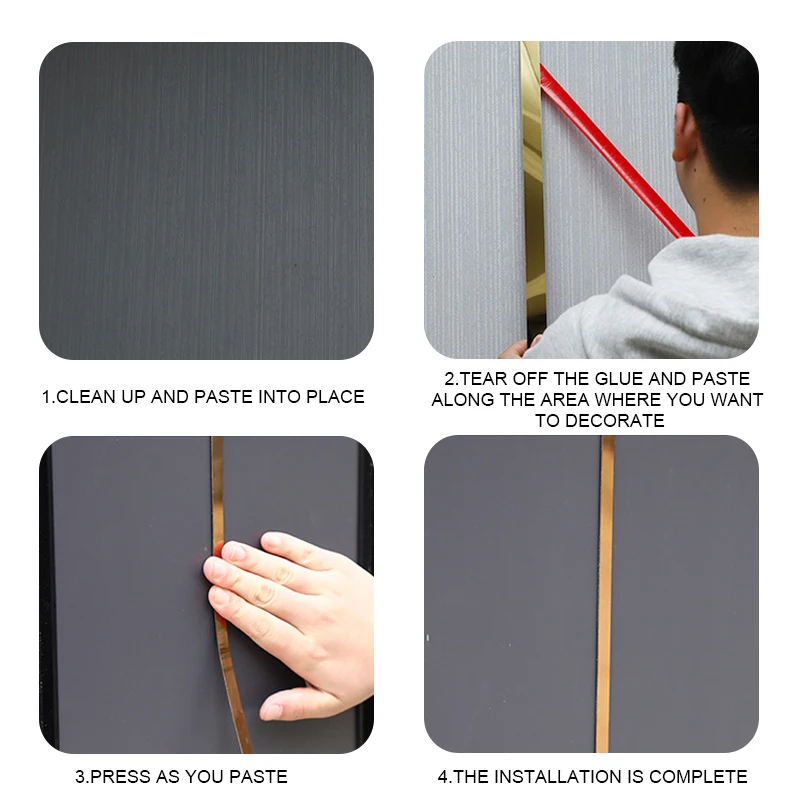 1.CLEAN UP AND PASTE INTO PLACE

2.TEAR OFF THE GLUE AND PASTE ALONG THE AREA WHERE YOU WANT TO DECORATE

3.PRESS AS YOU PASTE

4.THE INSTALLATION IS COMPLETE