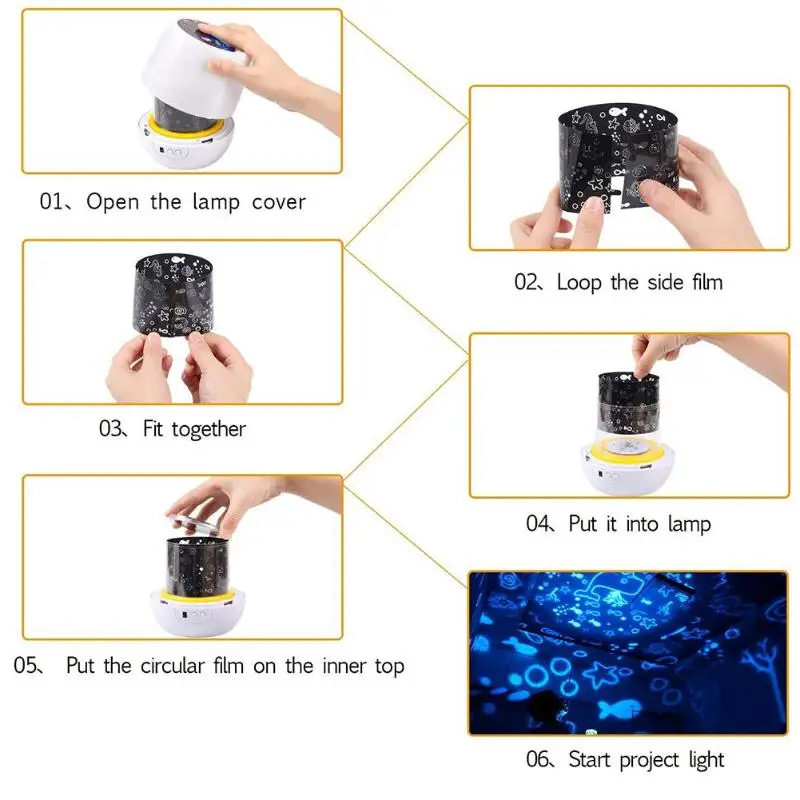 01、Open the lamp cover

02、Loop the side film

03、Fit together

04、Put it into lamp

05、 Put the circular film on the inner top

06、Start project light