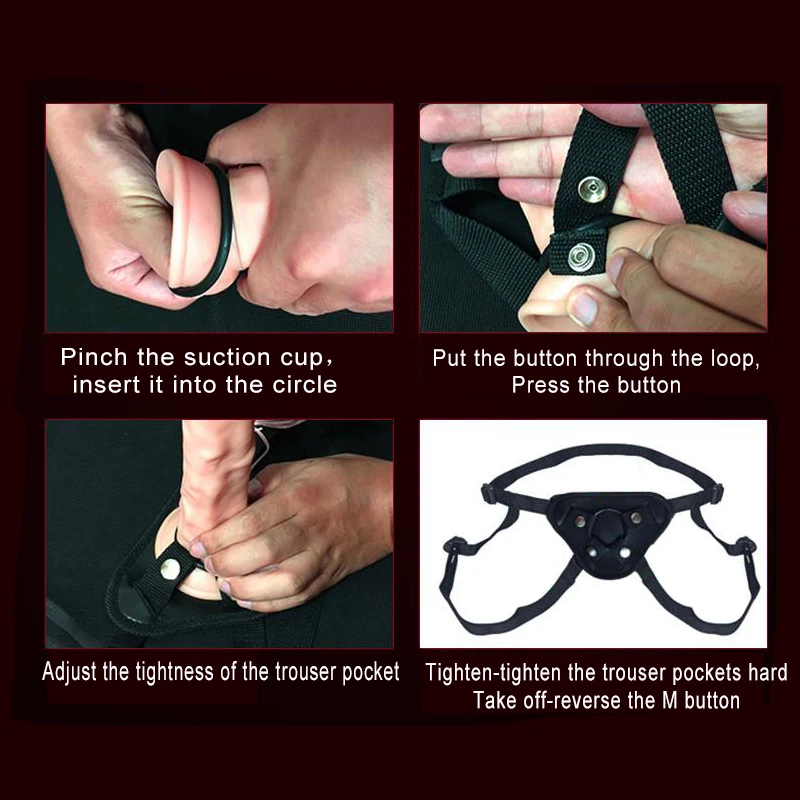 Pinch the suction cup，
insert it into the circle

Put the button through the loop,
Press the button

Adjust the tightness of the trouser pocket

Tighten-tighten the trouser pockets hard
Take off-reverse the M button