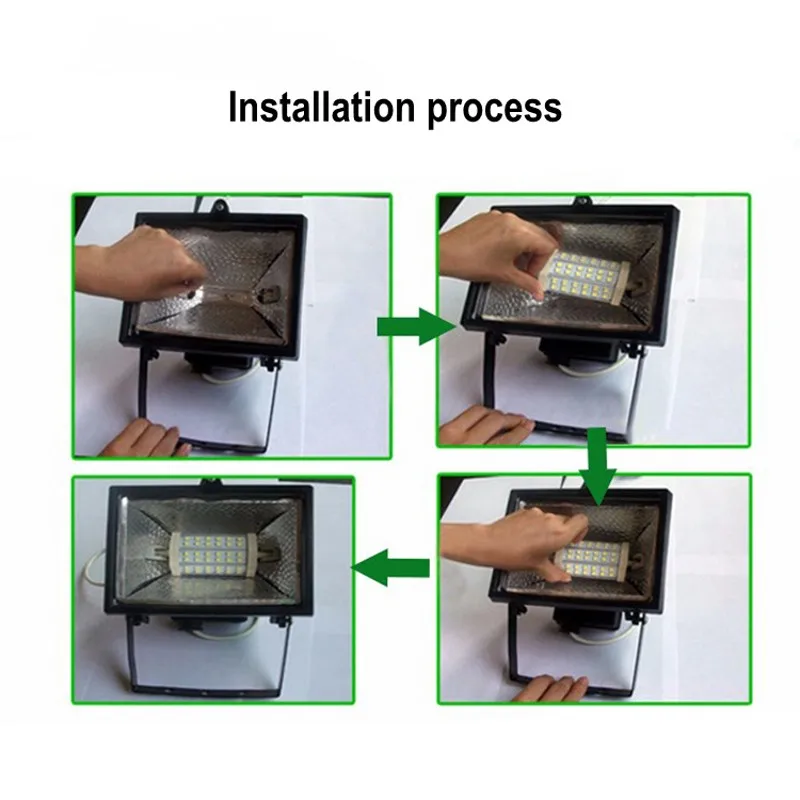 Installation process