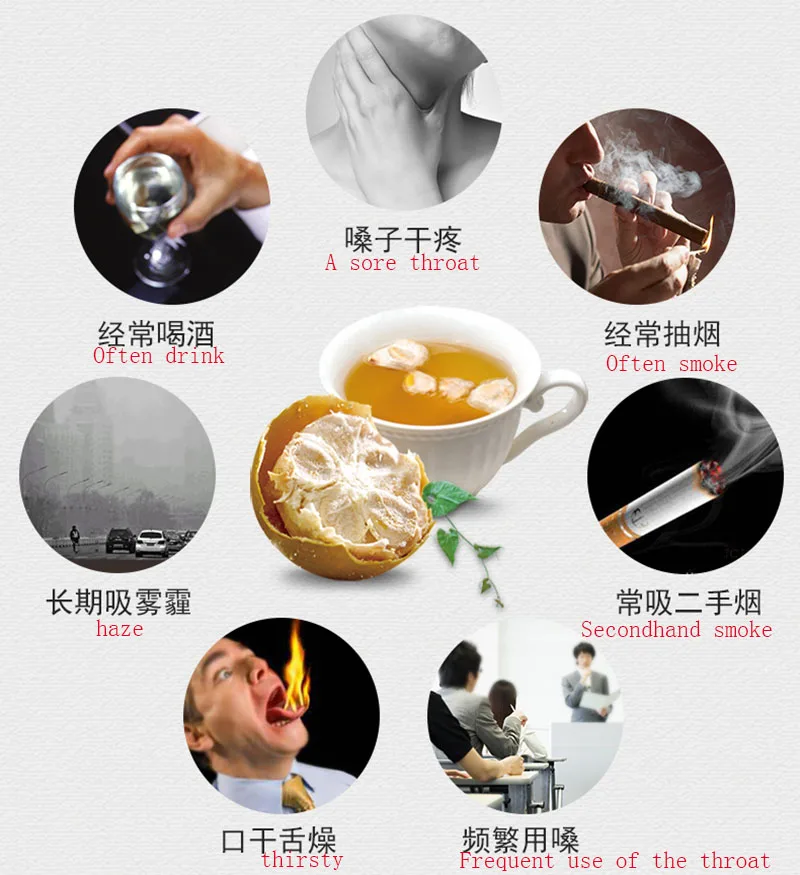 嗓子干疼
A sore throat

经常喝酒
Often drink

经常抽烟
Often smoke

长期吸雾霾
haze

常吸二手烟
Secondhand smoke

口干舌燥
thirsty

频繁用嗓
Frequent use of the throat