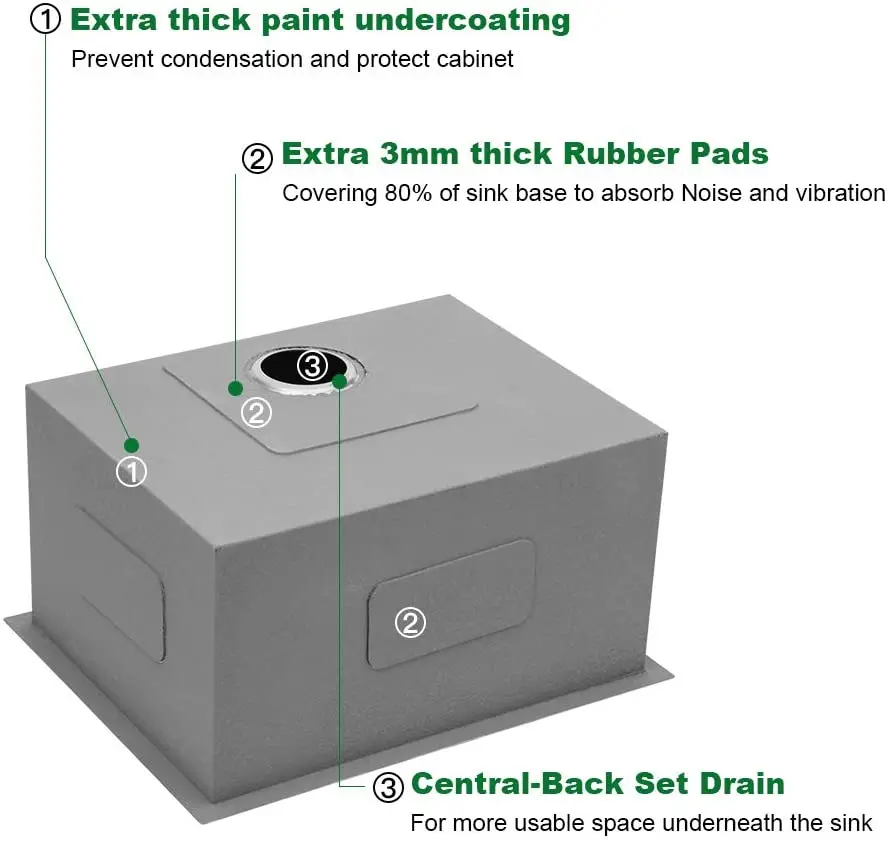 ① Extra thick paint undercoating
Prevent condensation and protect cabinet

② Extra 3mm thick Rubber Pads
Covering 80% of sink base to absorb Noise and vibration

③

②

①

②

③ Central-Back Set Drain
For more usable space underneath the sink