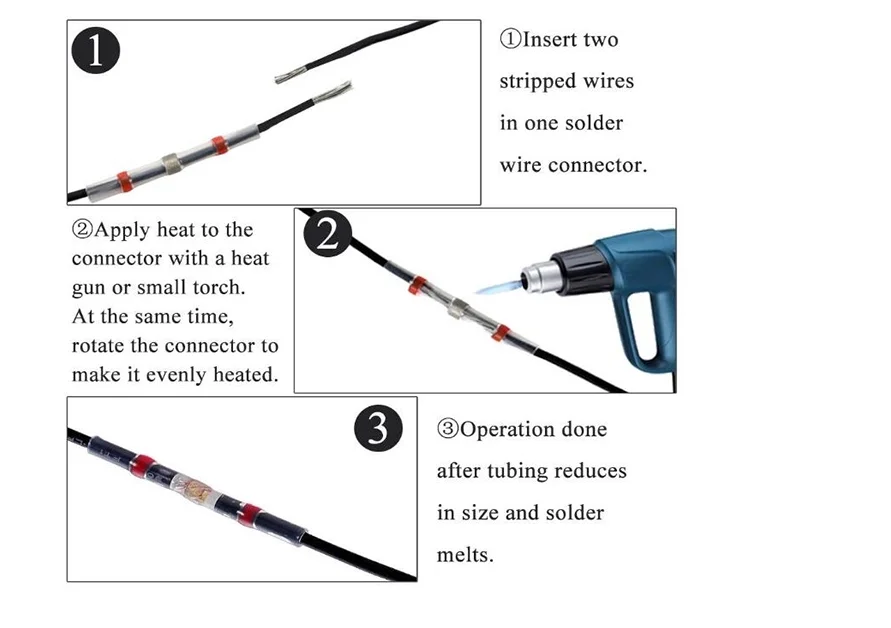 1

①Insert two stripped wires in one solder wire connector.

②Apply heat to the connector with a heat gun or small torch. At the same time, rotate the connector to make it evenly heated.

2

3

③Operation done after tubing reduces in size and solder melts.