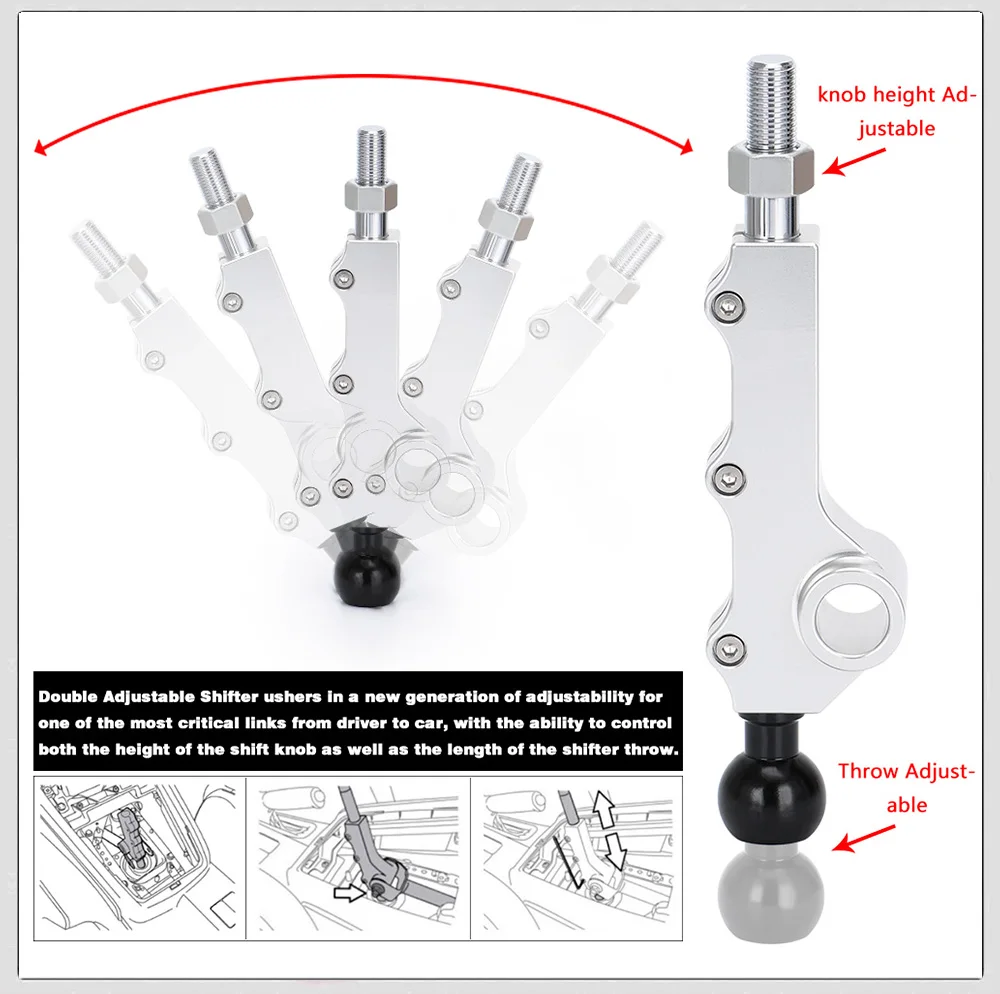 knob height Adjustable

Double Adjustable Shifter ushers in a new generation of adjustability for one of the most critical links from driver to car, with the ability to control both the height of the shift knob as well as the length of the shifter throw.

Throw Adjustable