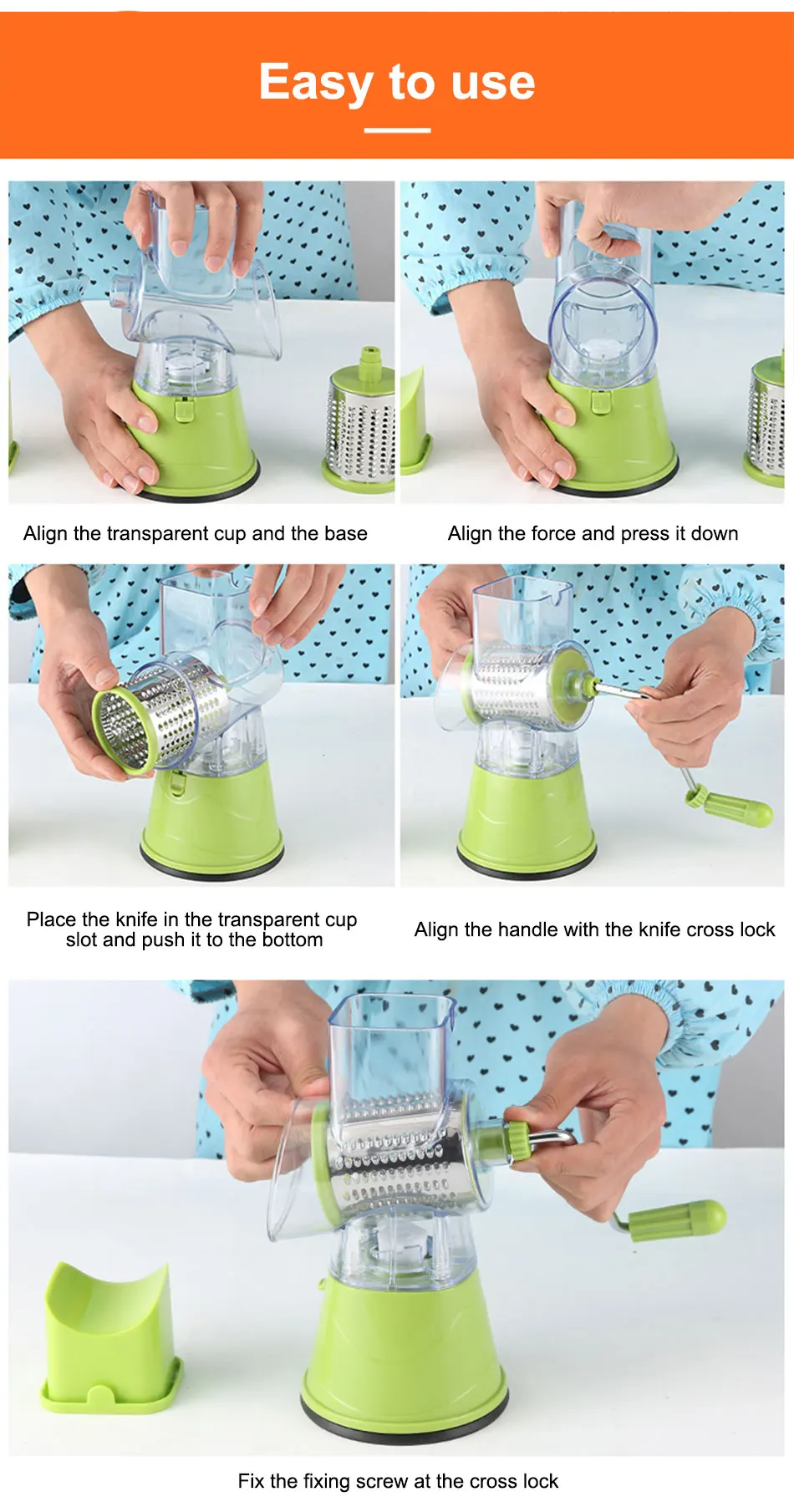 Easy to use

Align the transparent cup and the base

Align the force and press it down

Place the knife in the transparent cup slot and push it to the bottom

Align the handle with the knife cross lock

Fix the fixing screw at the cross lock